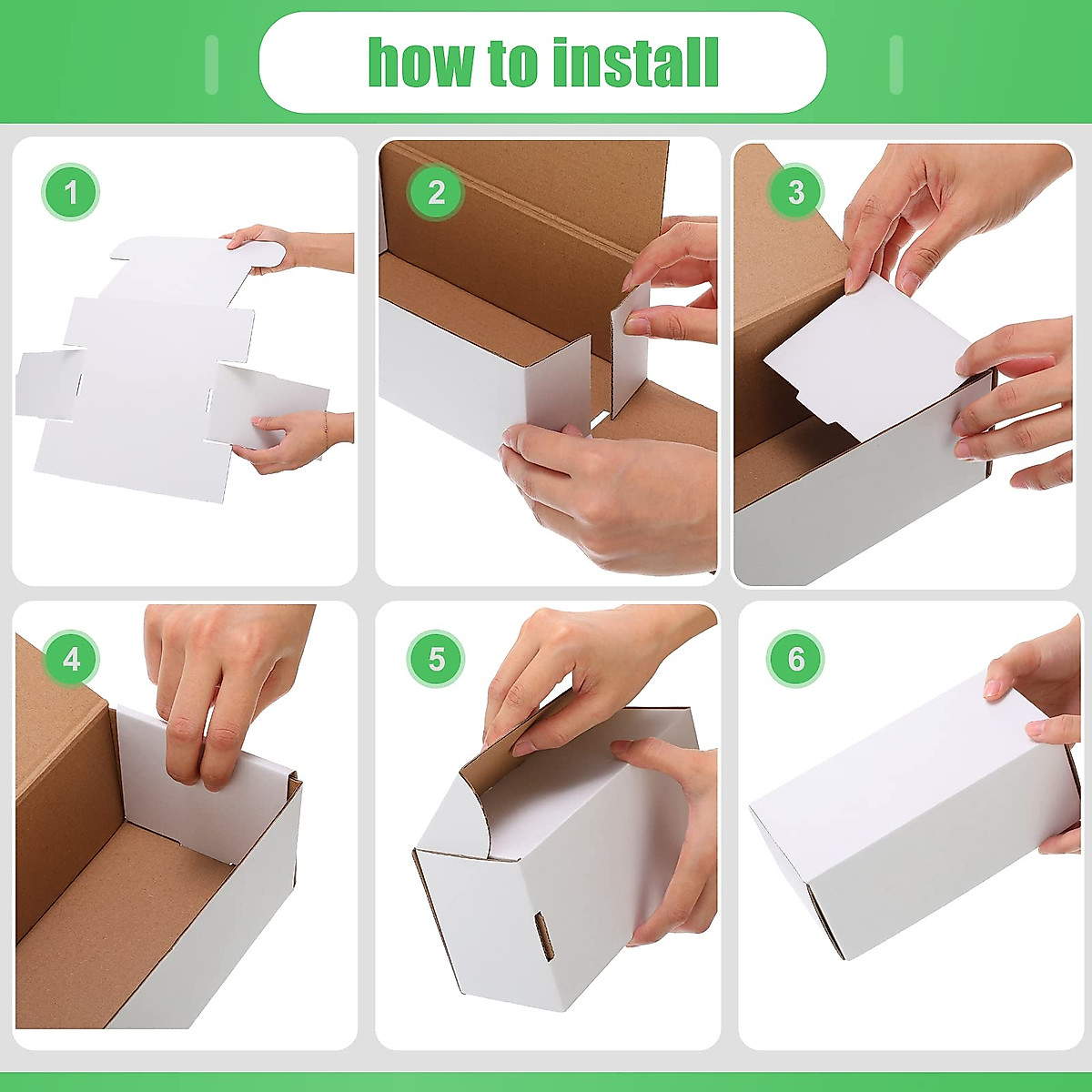 how to install

1

2

3

4

5

6