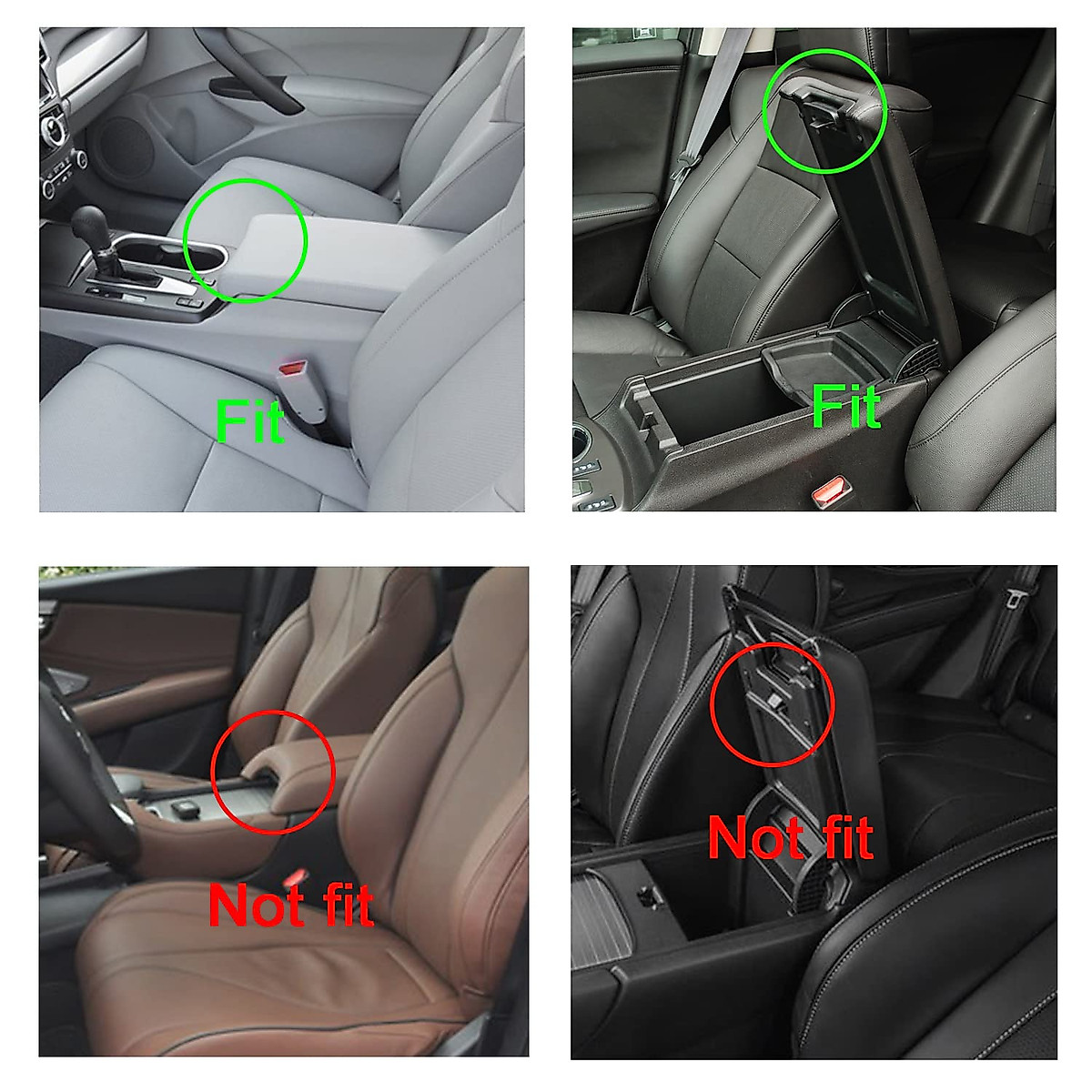 Fit

Fit

Not fit

Not fit