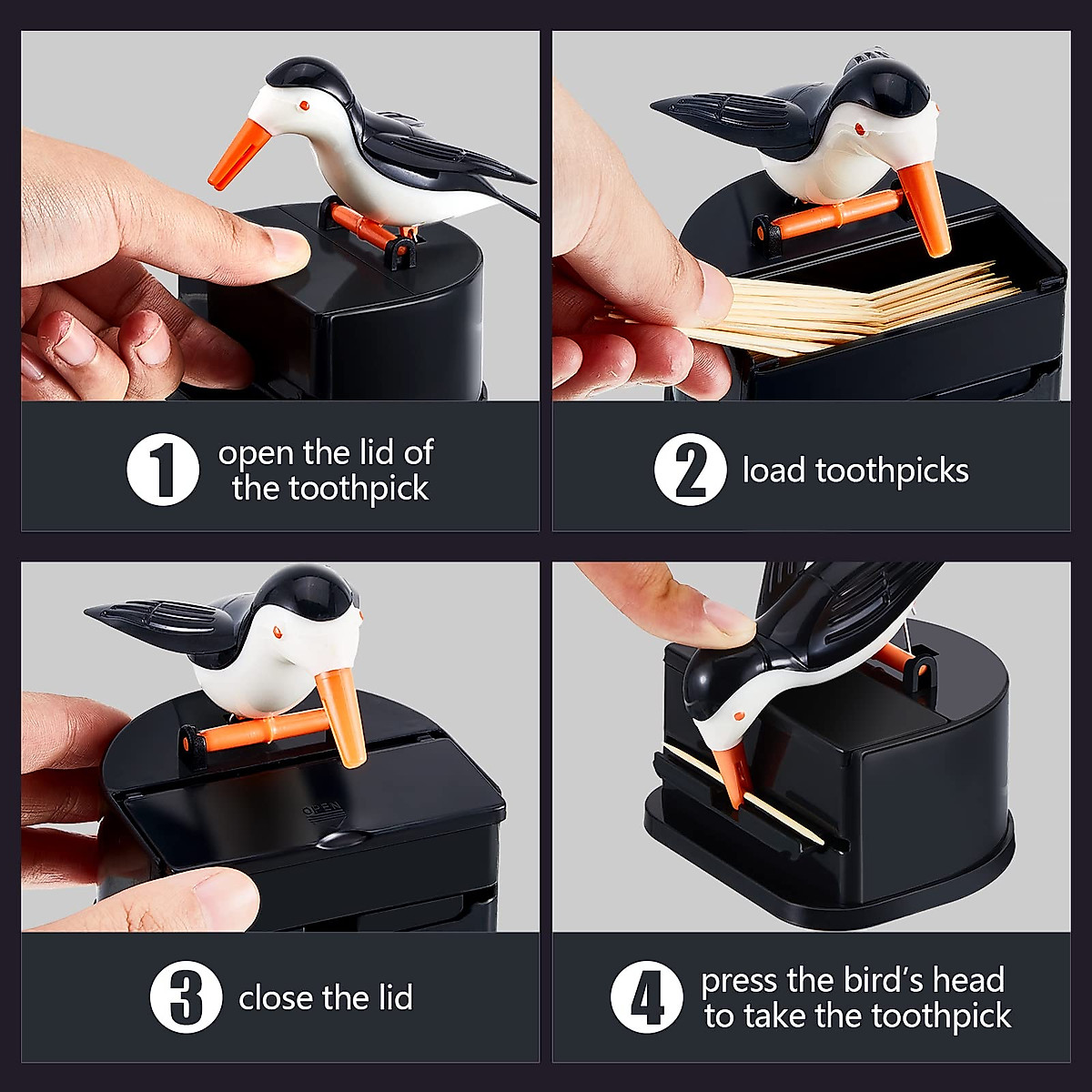 1 open the lid of the toothpick

2 load toothpicks

OPEN

3 close the lid

4 press the bird's head to take the toothpick