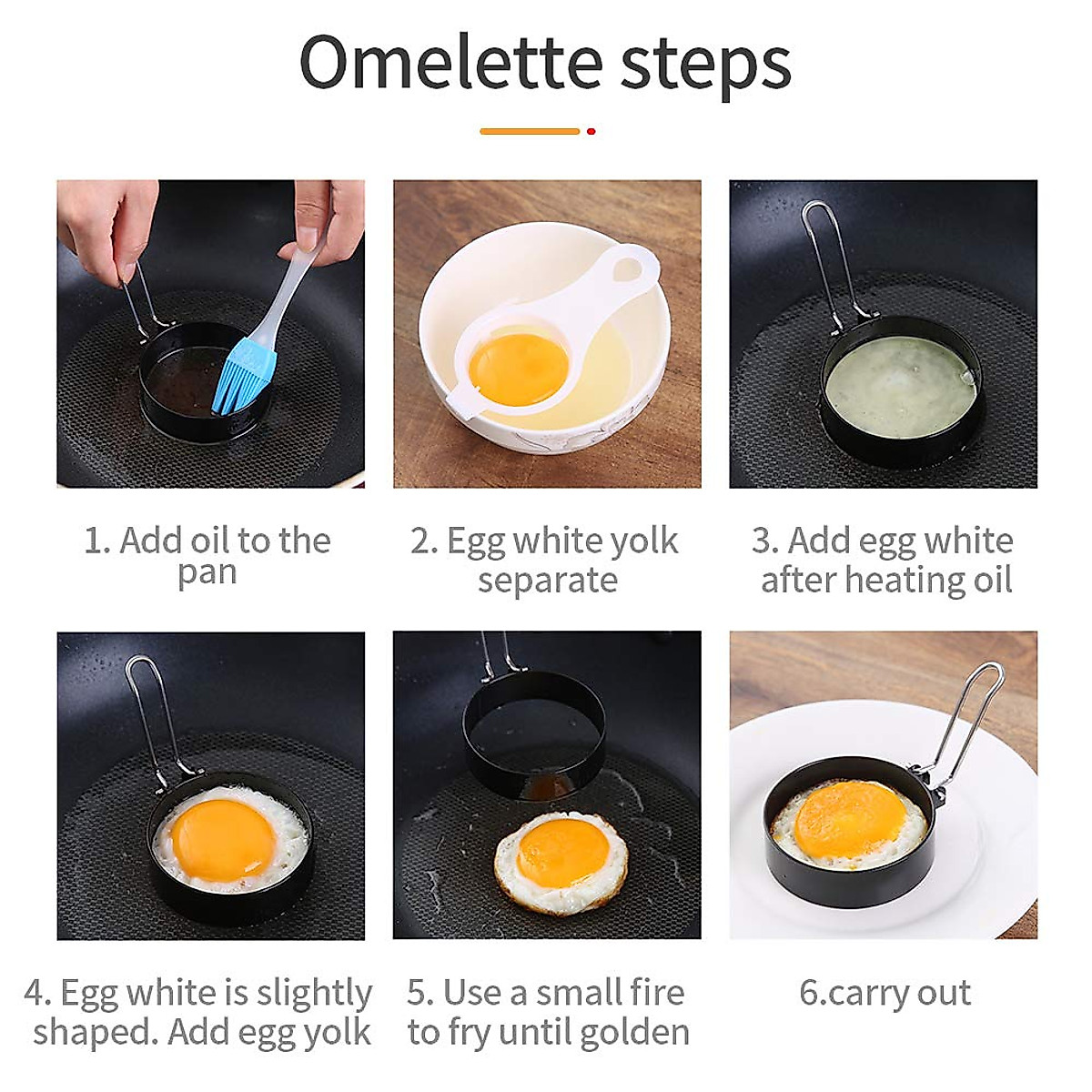 Omelette steps

1. Add oil to the pan

2. Egg white yolk separate

3. Add egg white after heating oil

4. Egg white is slightly shaped. Add egg yolk

5. Use a small fire to fry until golden

6.carry out