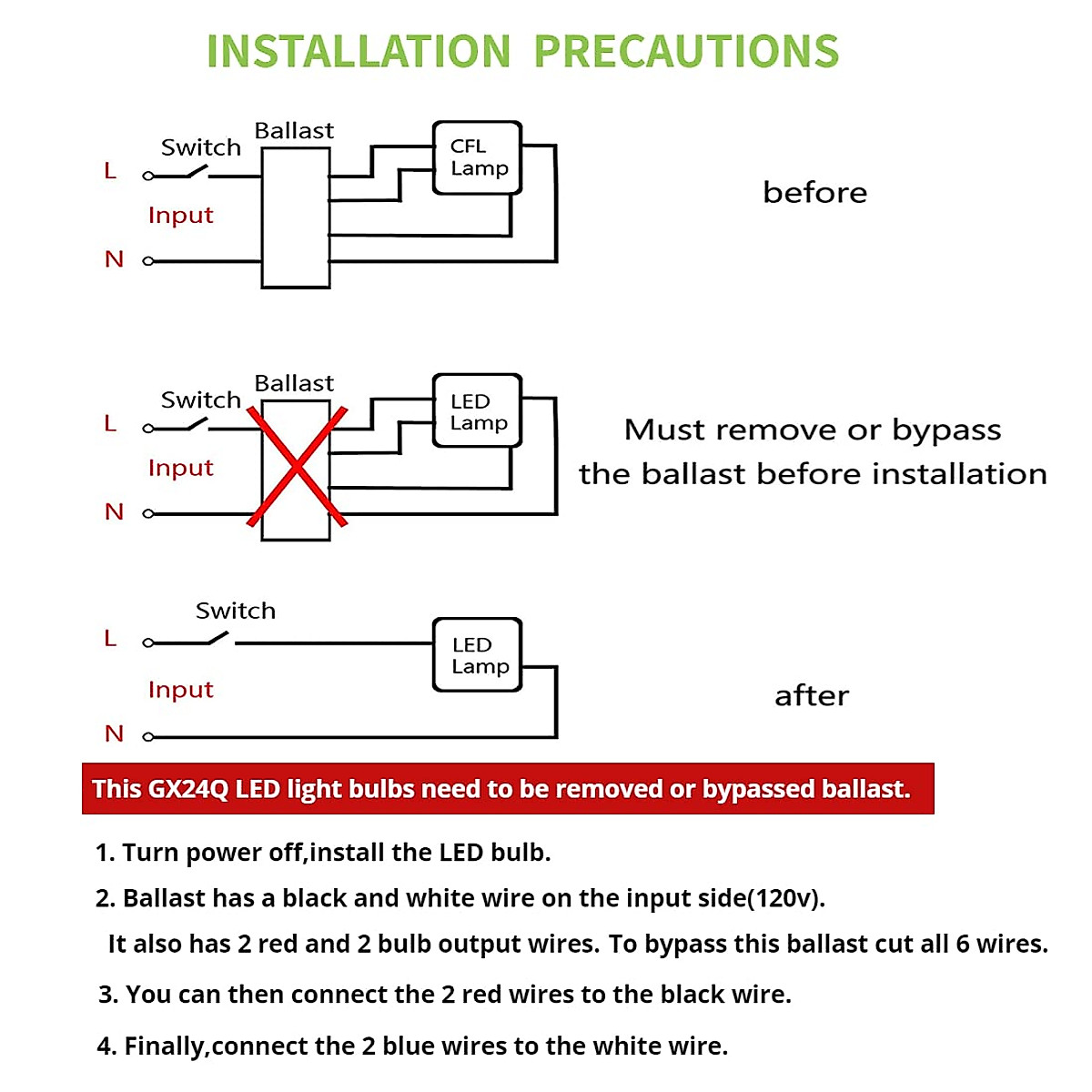 INSTALLATION PRECAUTIONS

Switch
Ballast
CFL Lamp
L
Input
N
before

Switch
Ballast
LED Lamp
L
Input
N
Must remove or bypass the ballast before installation

Switch
LED Lamp
L
Input
N
after

This GX24Q LED light bulbs need to be removed or bypassed ballast.

1. Turn power off,install the LED bulb.

2. Ballast has a black and white wire on the input side(120v). It also has 2 red and 2 bulb output wires. To bypass this ballast cut all 6 wires.

3. You can then connect the 2 red wires to the black wire.

4. Finally,connect the 2 blue wires to the white wire.