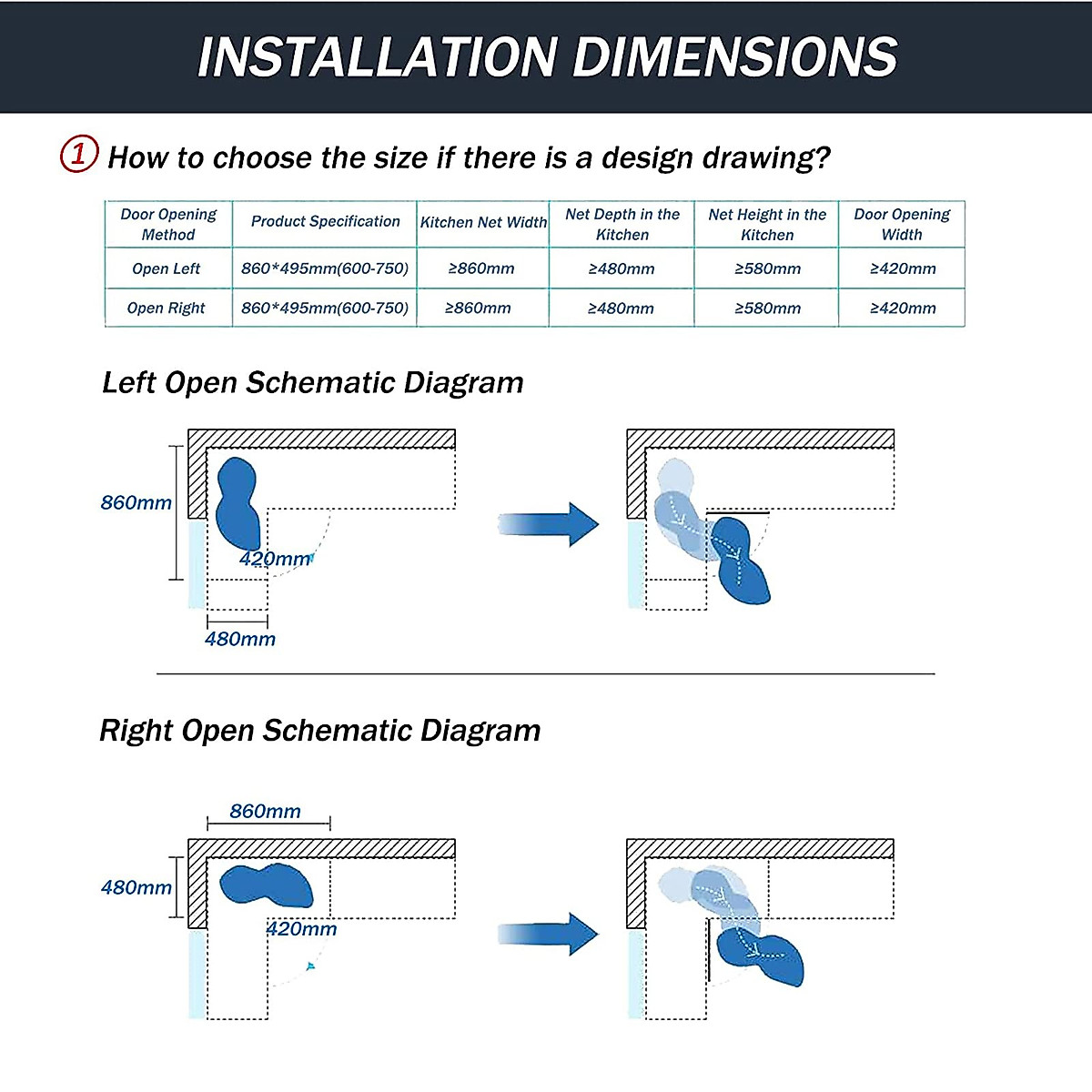 INSTALLATION DIMENSIONS

① How to choose the size if there is a design drawing?

| Door Opening Method | Product Specification | Kitchen Net Width | Net Depth in the Kitchen | Net Height in the Kitchen | Door Opening Width |
|---|---|---|---|---|---|
| Open Left | 860*495mm(600-750) | ≥860mm | ≥480mm | ≥580mm | ≥420mm |
| Open Right | 860*495mm(600-750) | ≥860mm | ≥480mm | ≥580mm | ≥420mm |

Left Open Schematic Diagram

860mm

420mm

480mm

Right Open Schematic Diagram

860mm

480mm

420mm