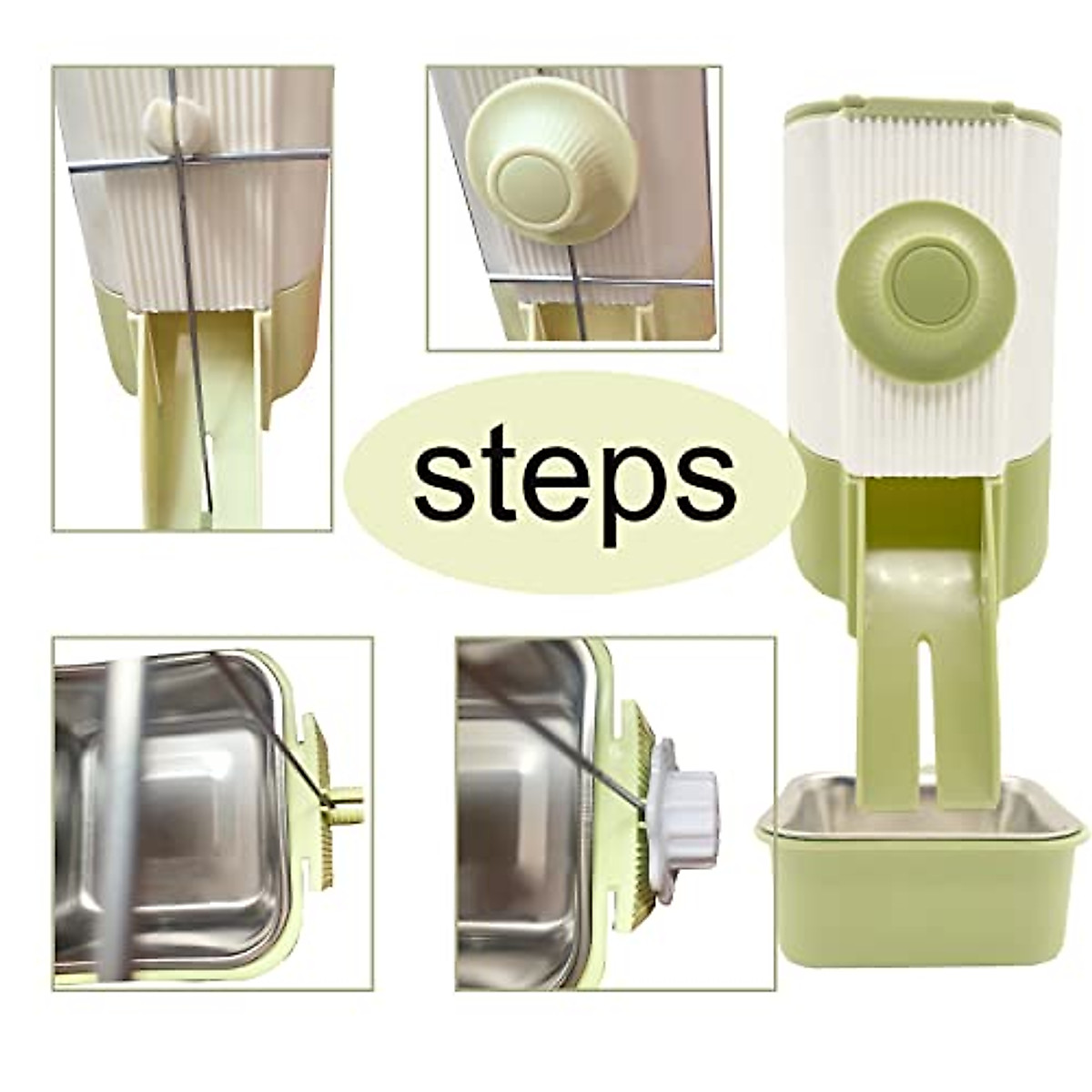 steps