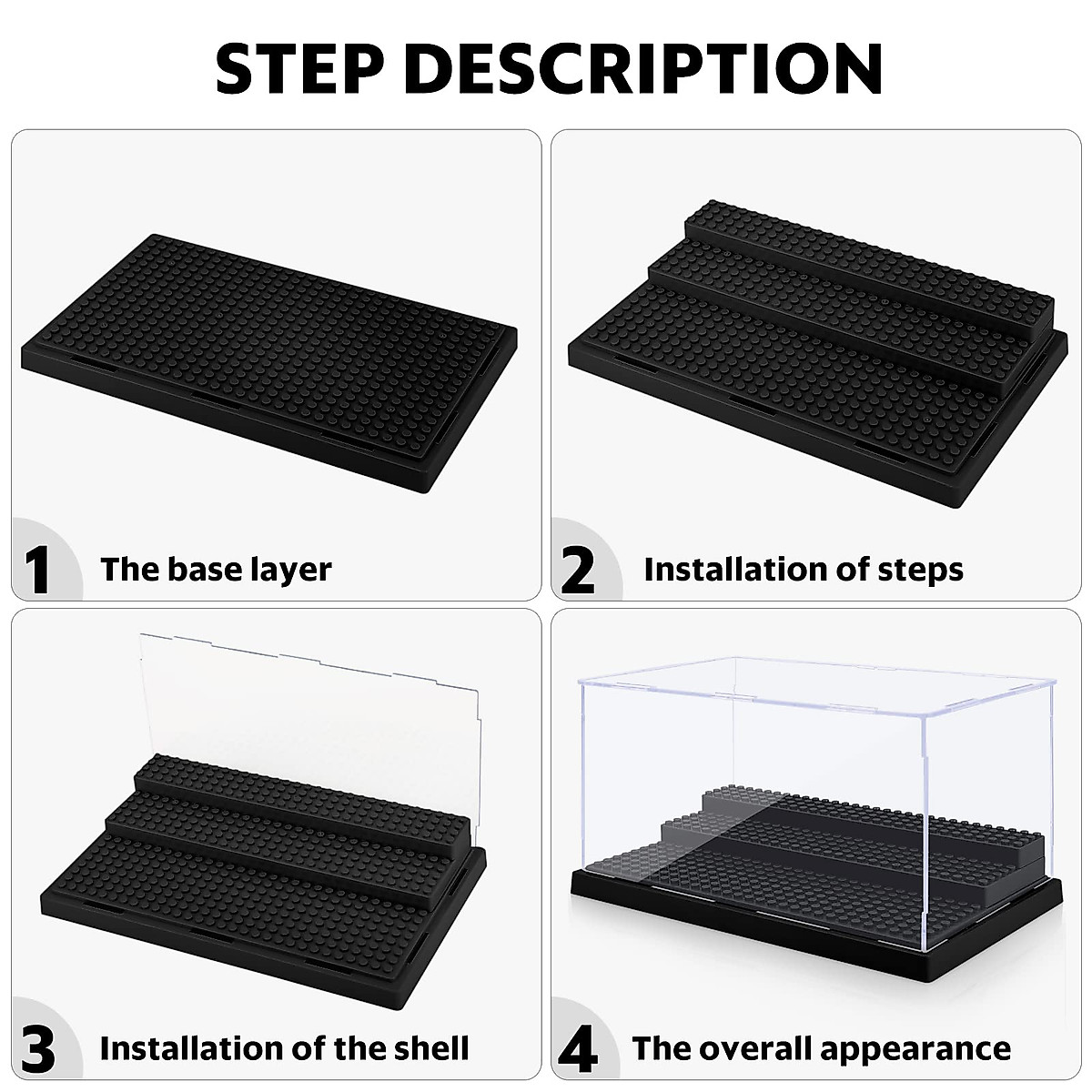 STEP DESCRIPTION

1 The base layer

2 Installation of steps

3 Installation of the shell

4 The overall appearance