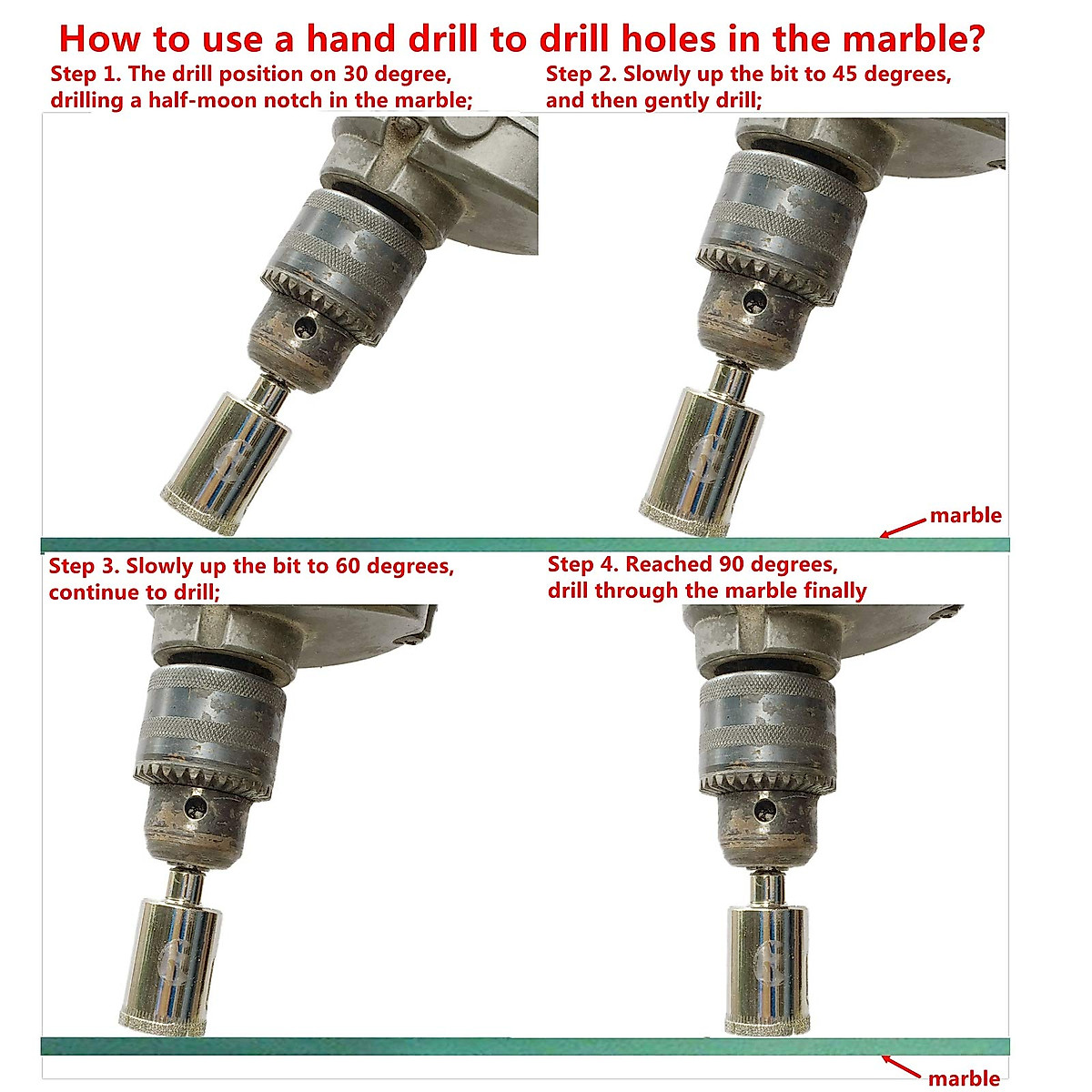 How to use a hand drill to drill holes in the marble?

Step 1. The drill position on 30 degree, drilling a half-moon notch in the marble;

Step 2. Slowly up the bit to 45 degrees, and then gently drill;

marble

Step 3. Slowly up the bit to 60 degrees, continue to drill;

Step 4. Reached 90 degrees, drill through the marble finally

marble