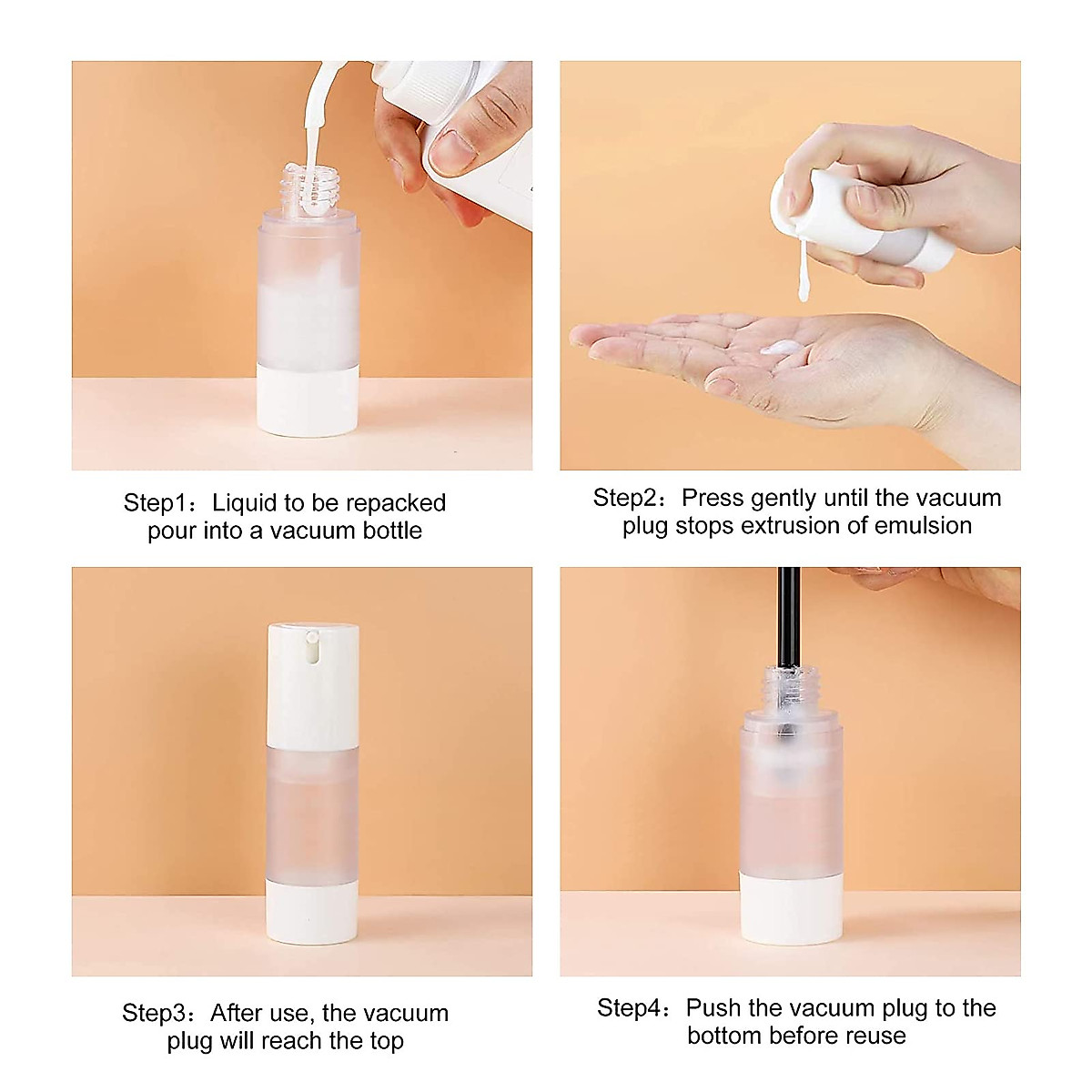 Step1：Liquid to be repacked pour into a vacuum bottle

Step2：Press gently until the vacuum plug stops extrusion of emulsion

Step3：After use, the vacuum plug will reach the top

Step4：Push the vacuum plug to the bottom before reuse