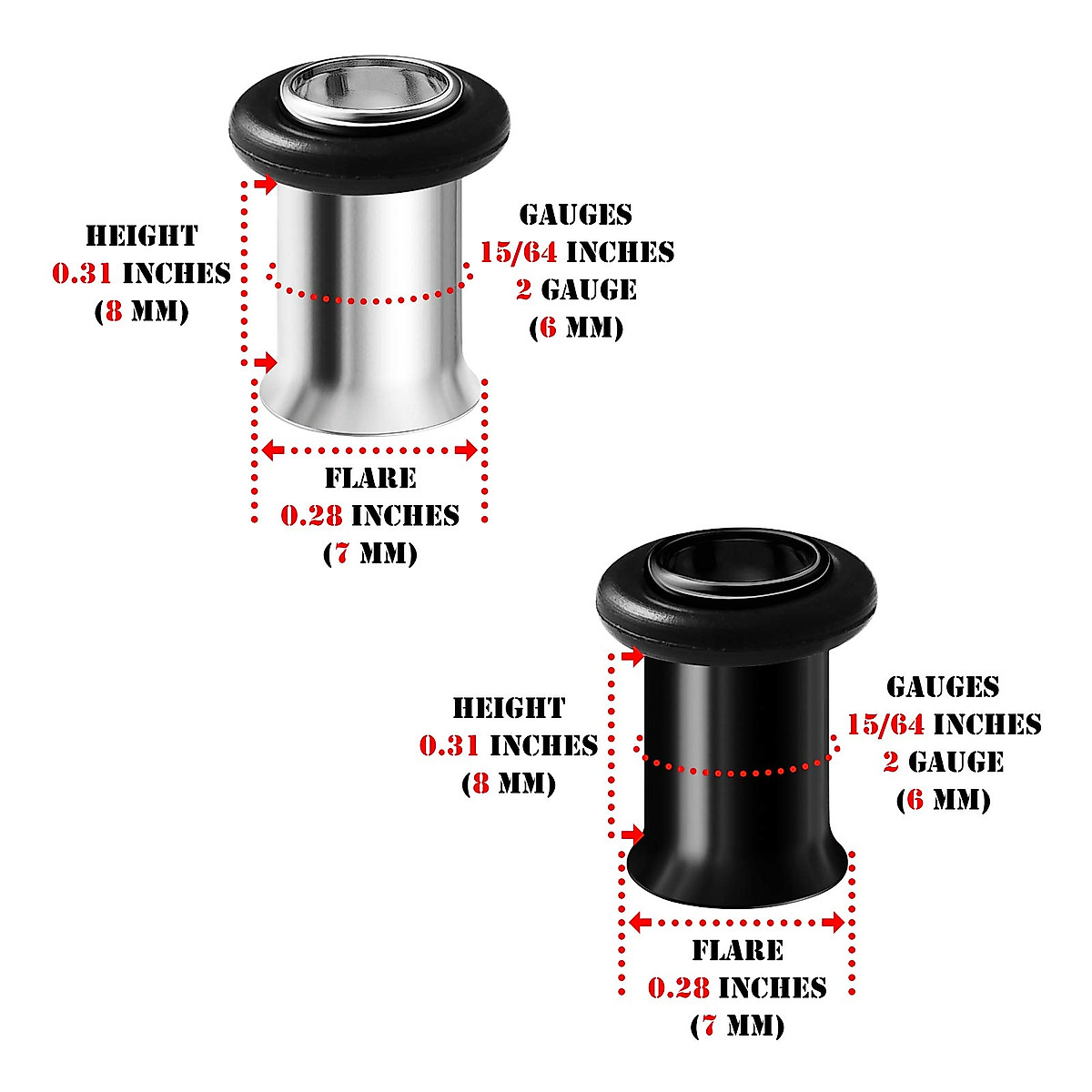 HEIGHT
0.31 INCHES
(8 MM)

GAUGES
15/64 INCHES
2 GAUGE
(6 MM)

FLARE
0.28 INCHES
(7 MM)

HEIGHT
0.31 INCHES
(8 MM)

GAUGES
15/64 INCHES
2 GAUGE
(6 MM)

FLARE
0.28 INCHES
(7 MM)