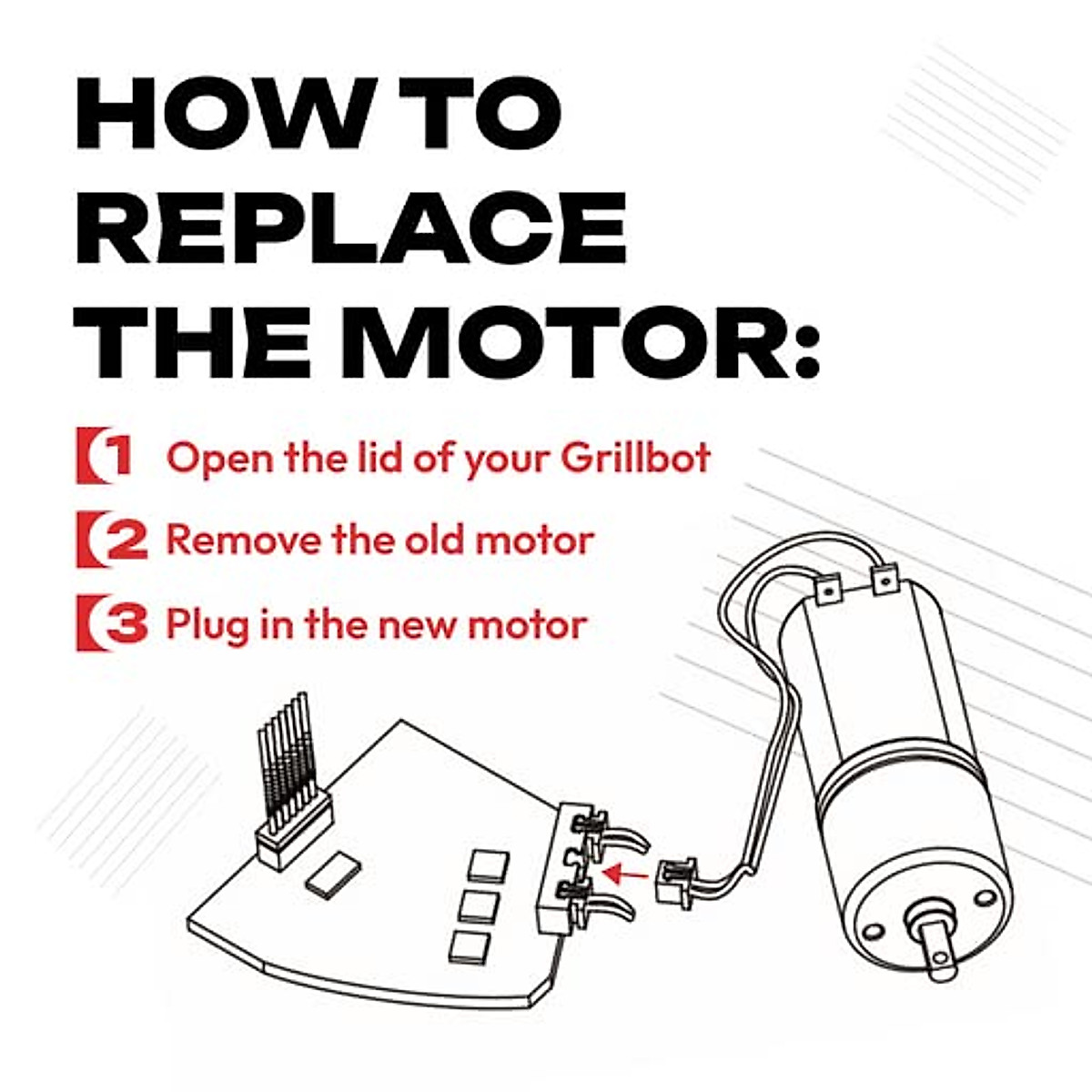 HOW TO REPLACE THE MOTOR:

1 Open the lid of your Grillbot

2 Remove the old motor

3 Plug in the new motor