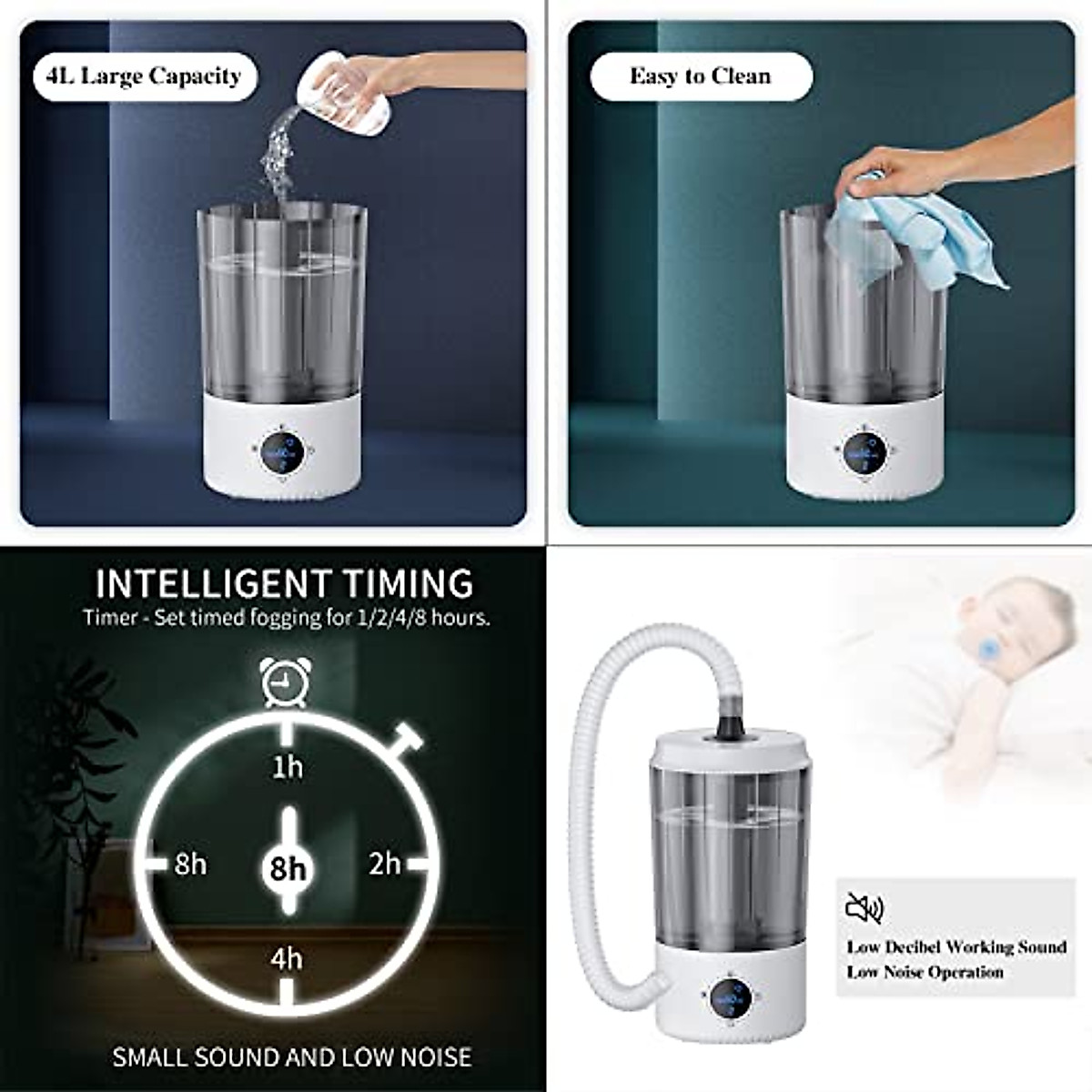 4L Large Capacity

Easy to Clean

INTELLIGENT TIMING

Timer - Set timed fogging for 1/2/4/8 hours.

1h

8h

8h

2h

4h

SMALL SOUND AND LOW NOISE

Low Decibel Working Sound
Low Noise Operation