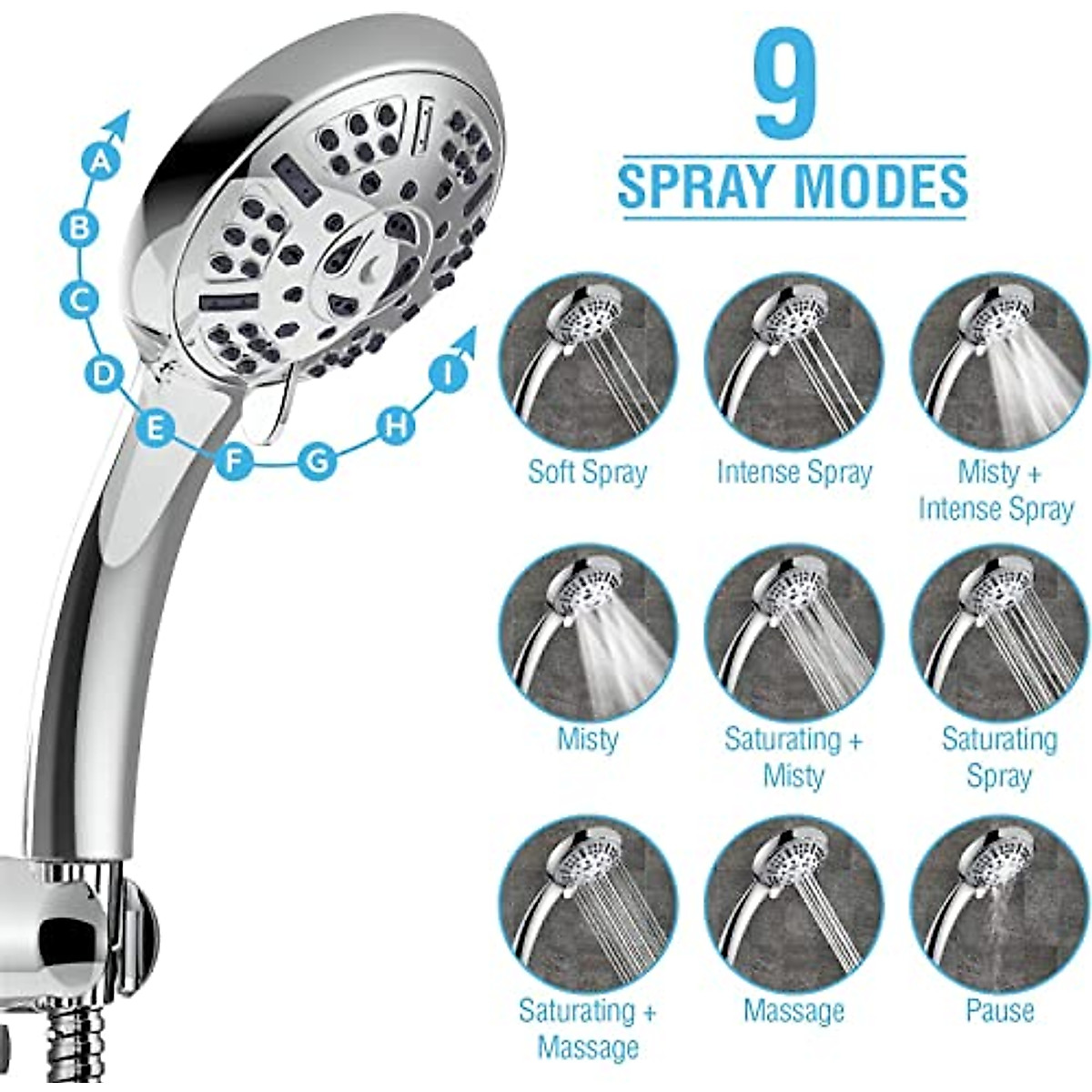 A
B
C
D
E
F
G
H
I

9
SPRAY MODES

Soft Spray
Intense Spray
Misty + Intense Spray
Misty
Saturating + Misty
Saturating Spray
Saturating + Massage
Massage
Pause