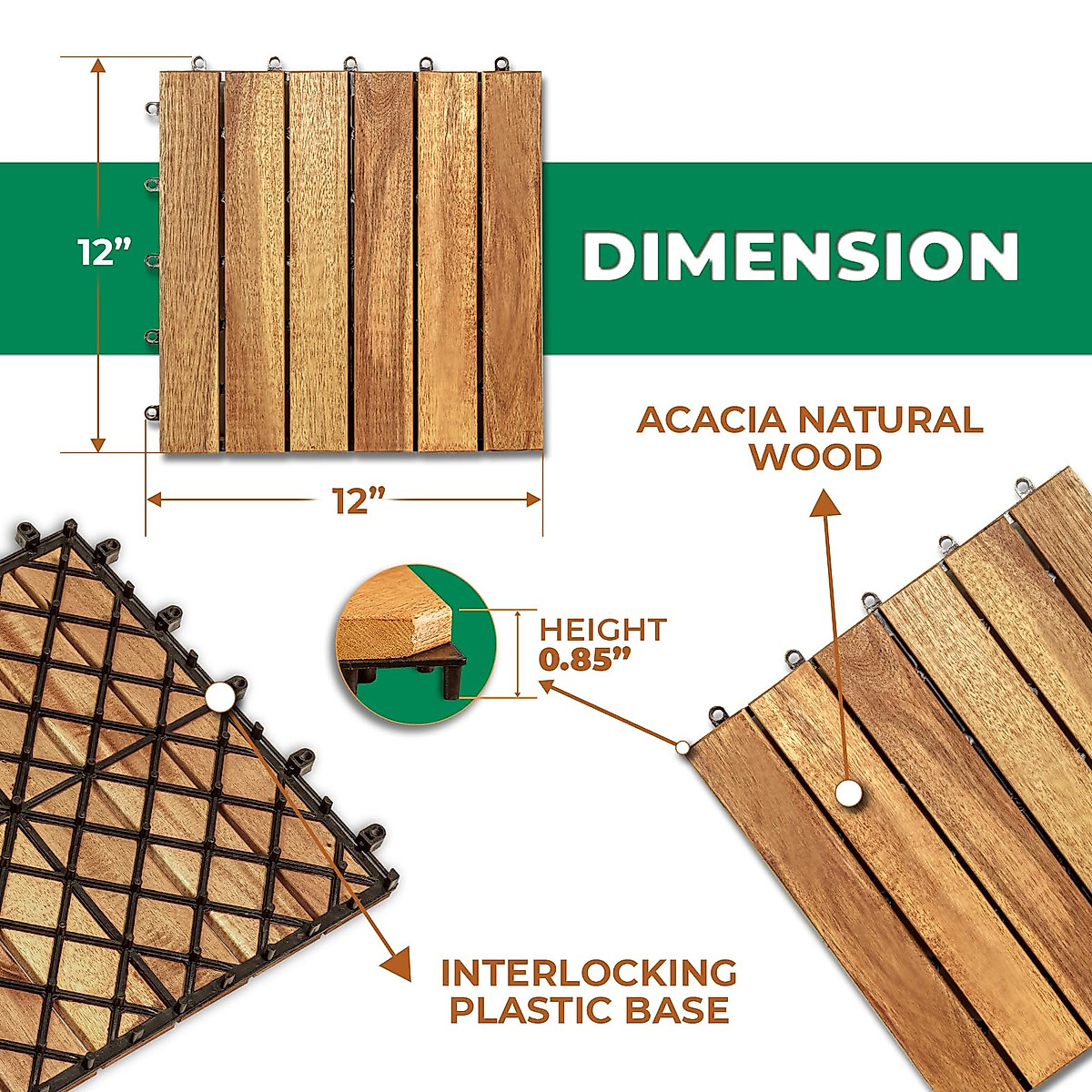 12”

DIMENSION

12”

ACACIA NATURAL WOOD

HEIGHT
0.85”

INTERLOCKING PLASTIC BASE