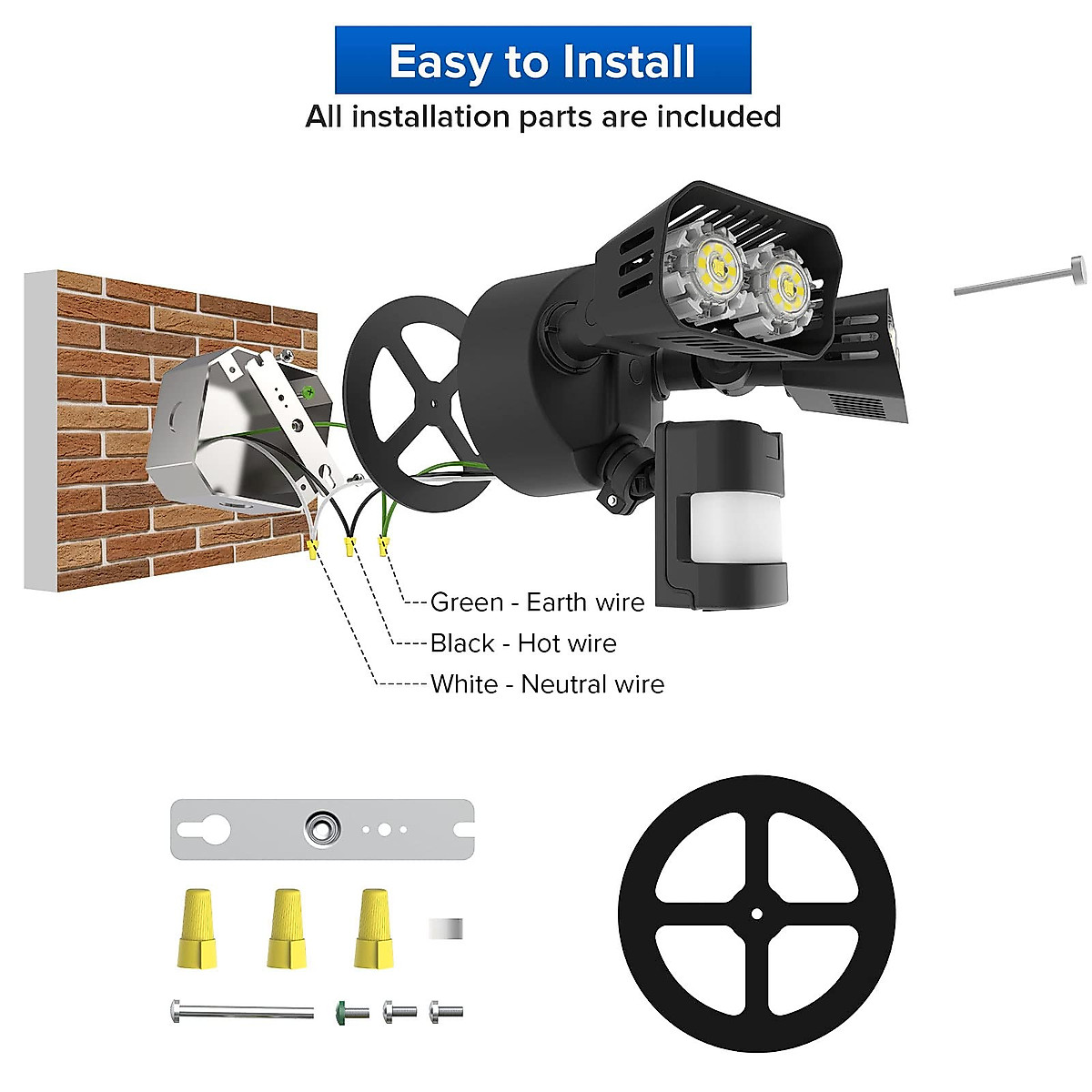 Easy to Install
All installation parts are included

Green - Earth wire
Black - Hot wire
White - Neutral wire