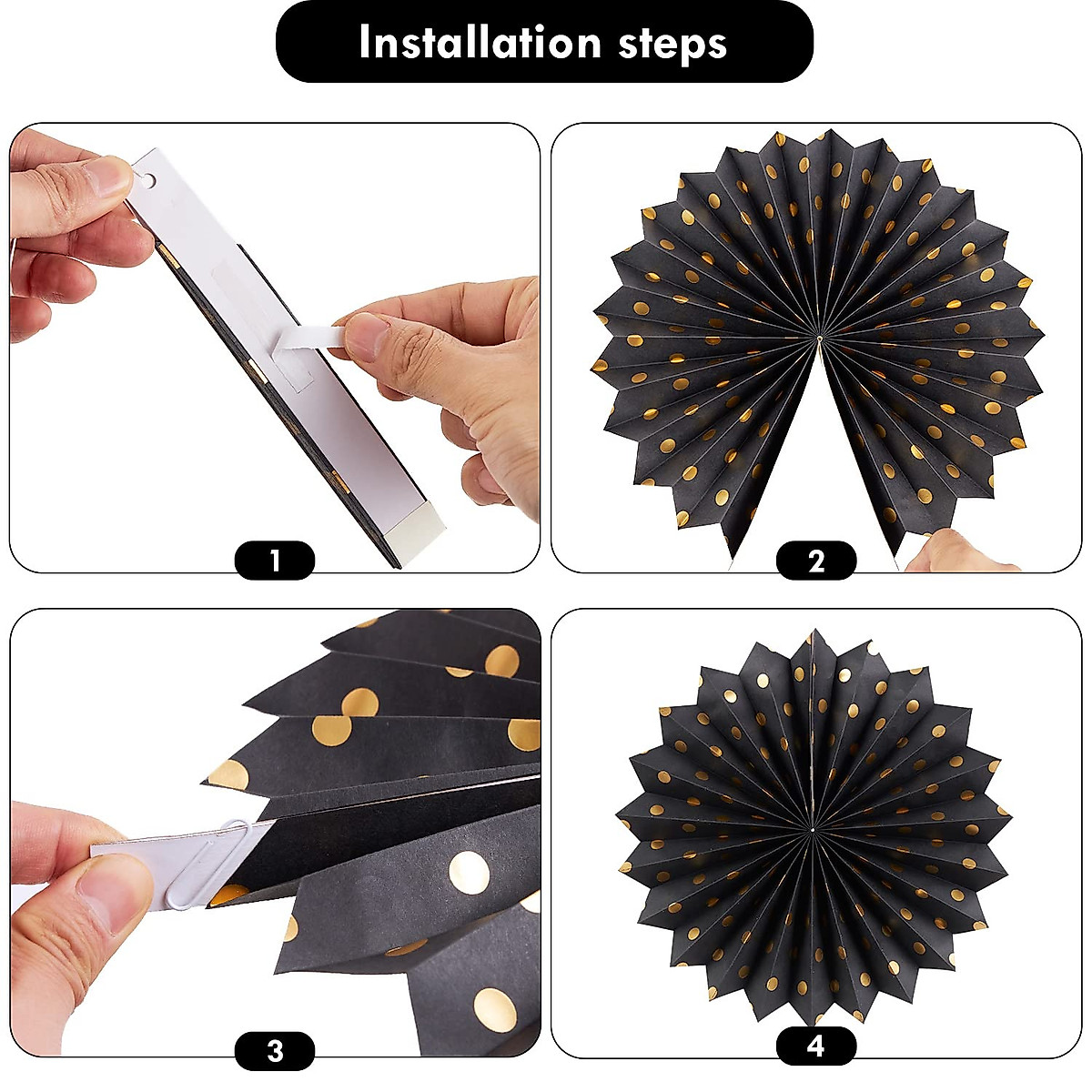 Installation steps

1

2

3

4