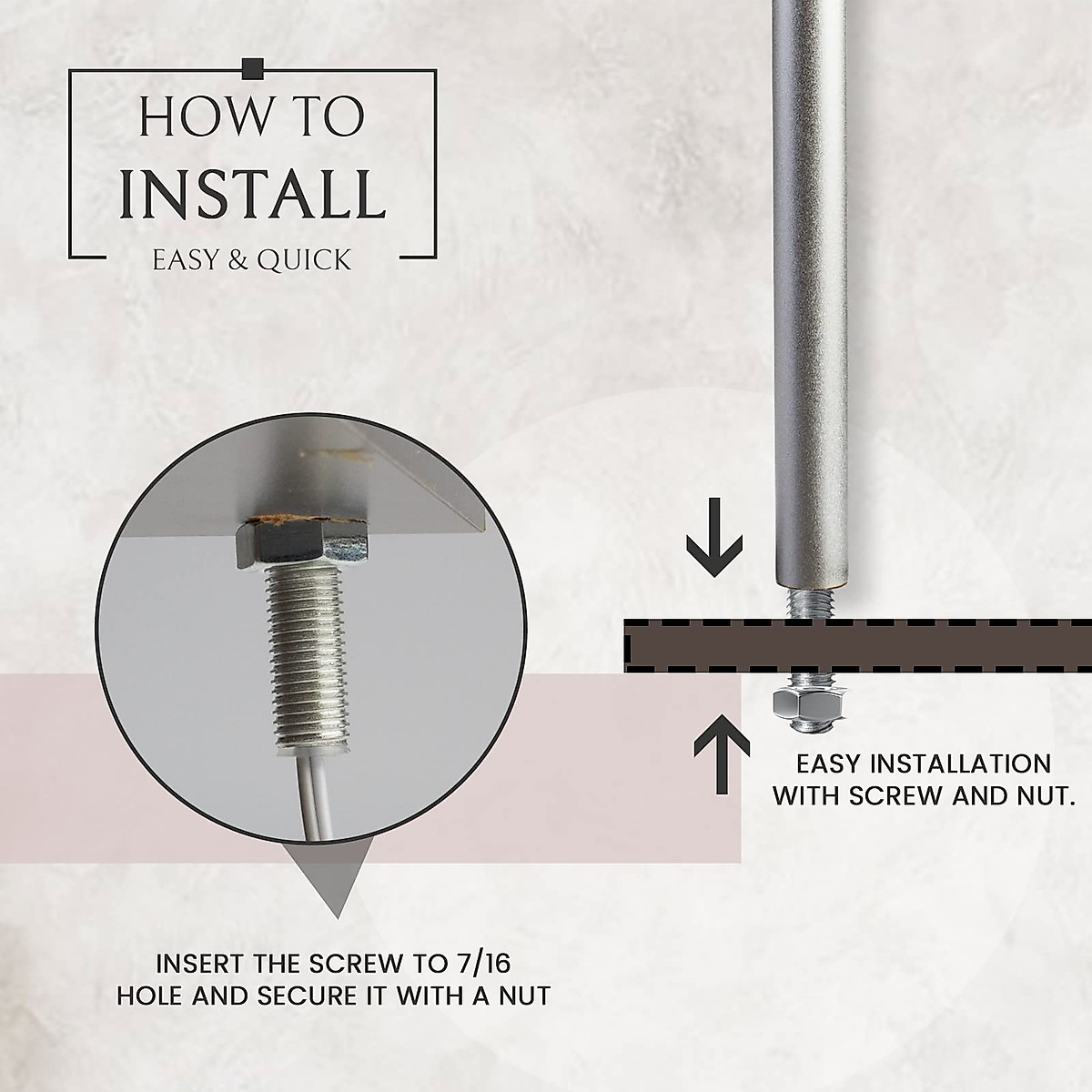 HOW TO
INSTALL
EASY & QUICK

EASY INSTALLATION WITH SCREW AND NUT.

INSERT THE SCREW TO 7/16 HOLE AND SECURE IT WITH A NUT