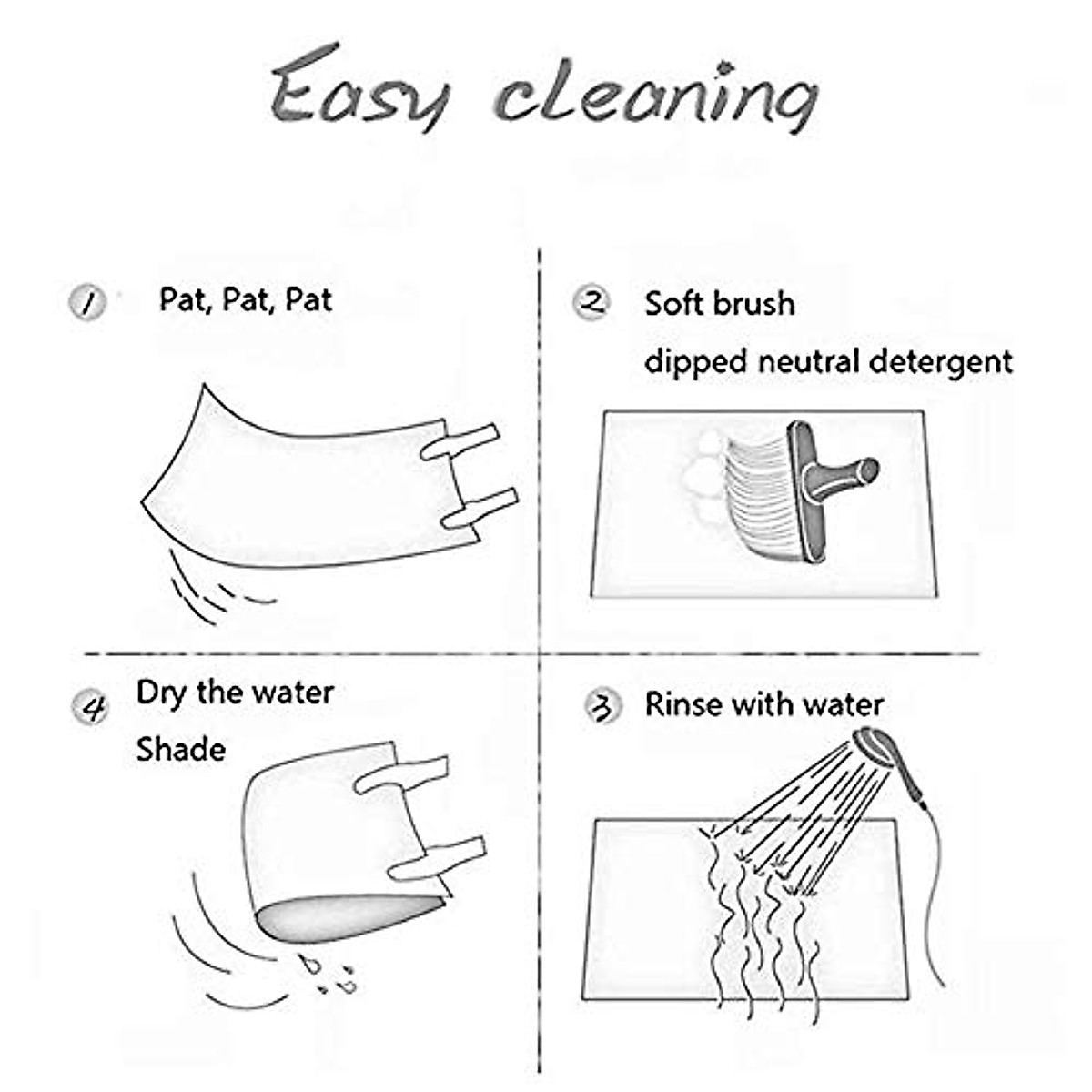 Easy cleaning

1 Pat, Pat, Pat

2 Soft brush
dipped neutral detergent

4 Dry the water
Shade

3 Rinse with water