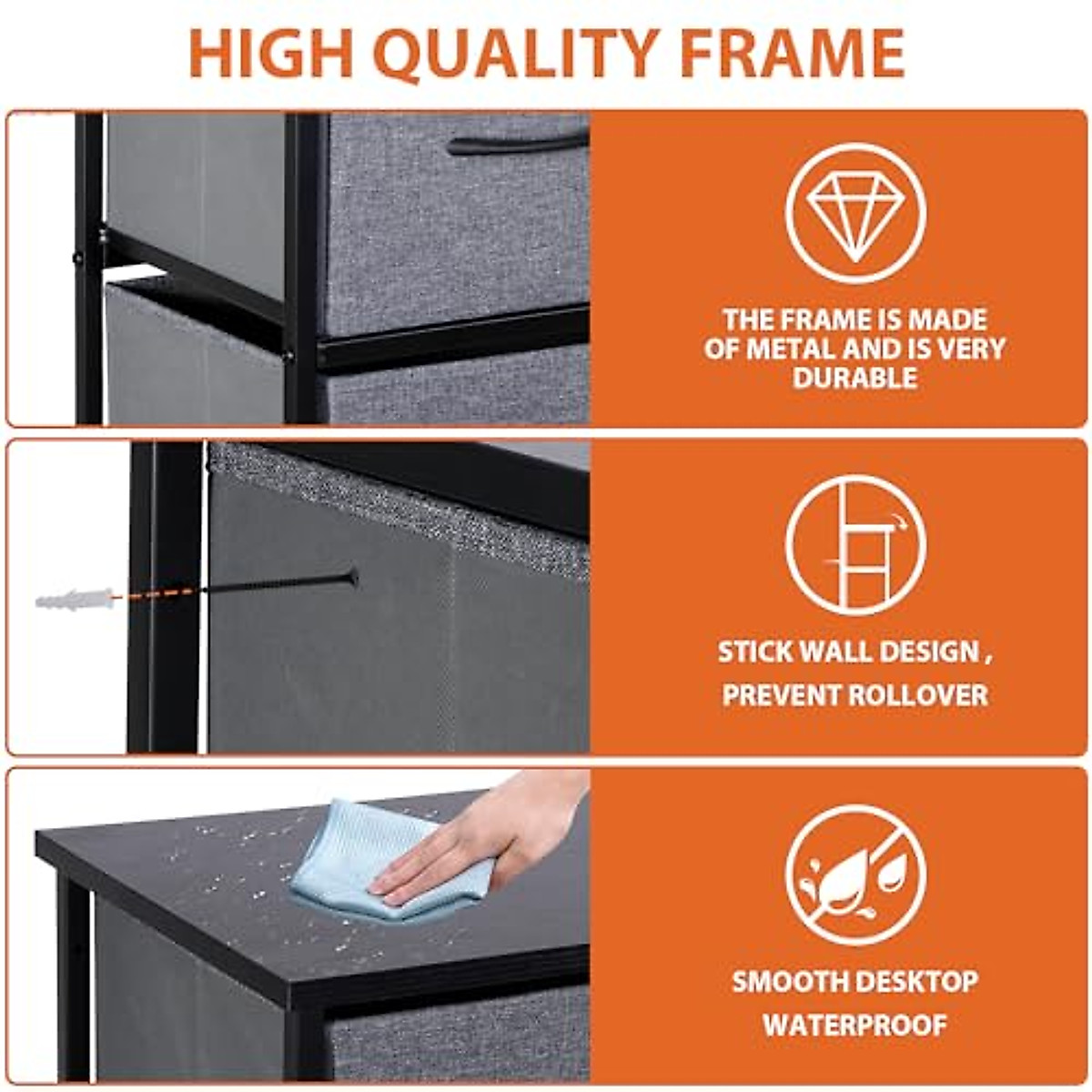 HIGH QUALITY FRAME

THE FRAME IS MADE OF METAL AND IS VERY DURABLE

STICK WALL DESIGN , PREVENT ROLLOVER

SMOOTH DESKTOP WATERPROOF