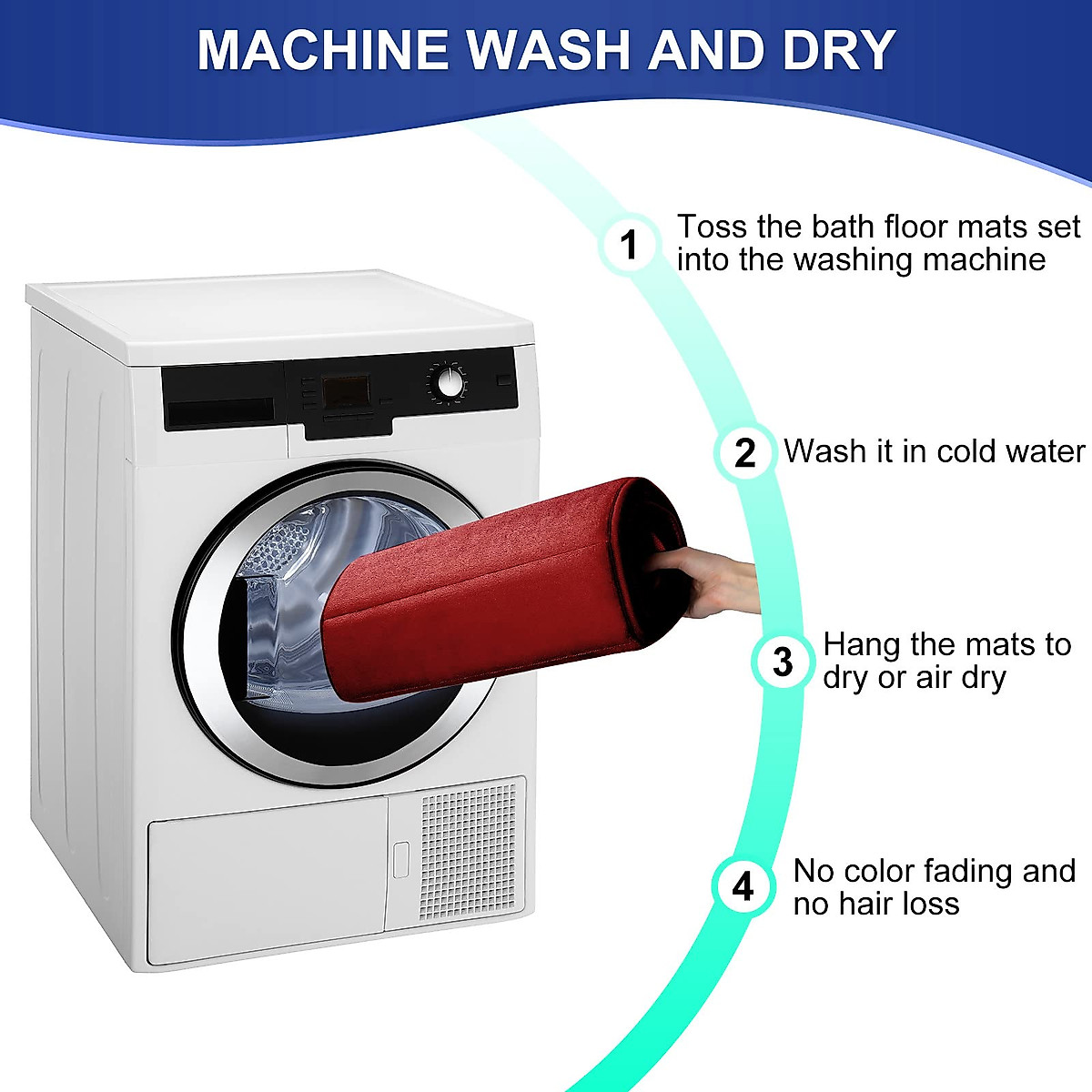 MACHINE WASH AND DRY

1 Toss the bath floor mats set into the washing machine

2 Wash it in cold water

3 Hang the mats to dry or air dry

4 No color fading and no hair loss