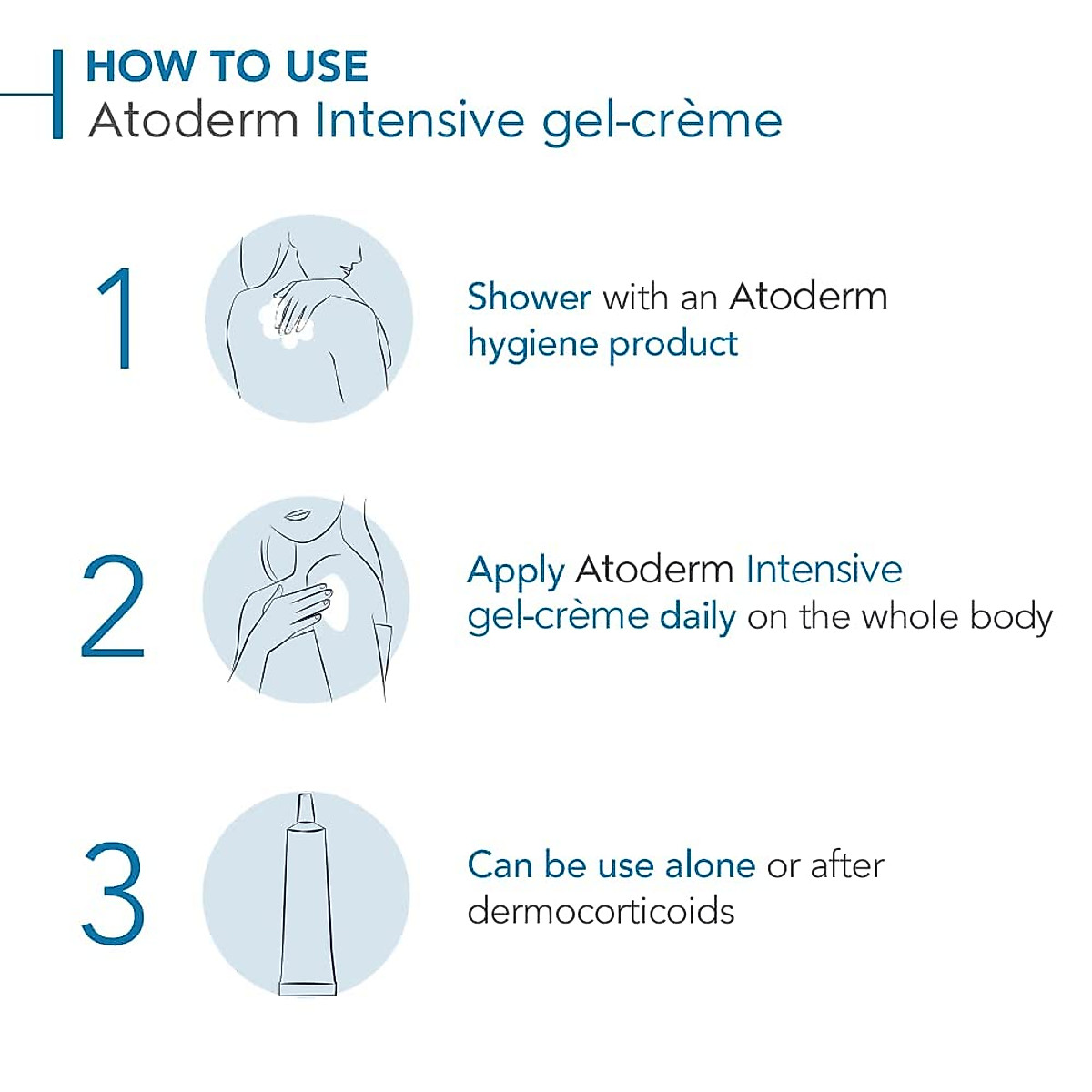 HOW TO USE
Atoderm Intensive gel-crème

1

Shower with an Atoderm hygiene product

2

Apply Atoderm Intensive gel-crème daily on the whole body

3

Can be use alone or after dermocorticoids