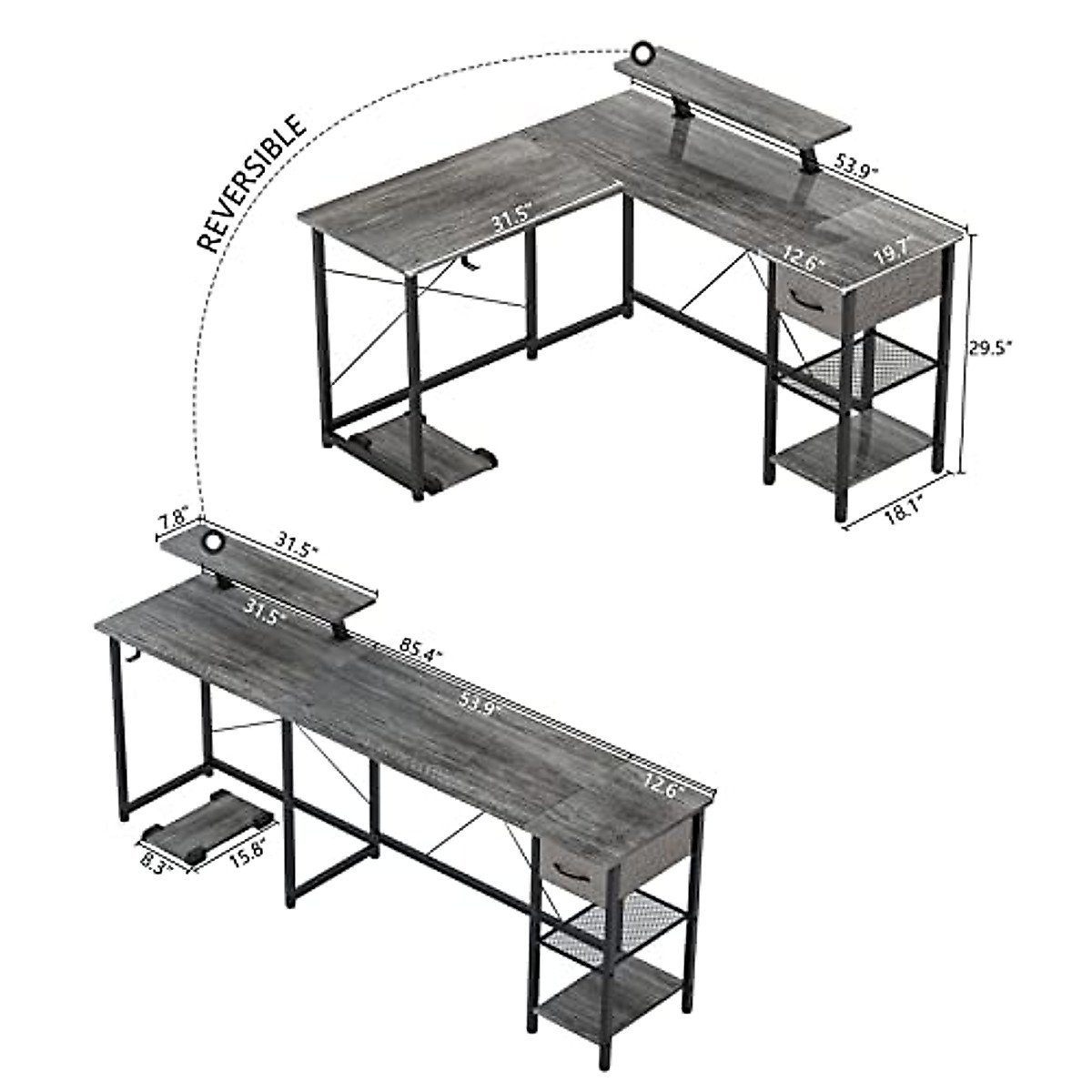 REVERSIBLE

53.9"

31.5"

12.6"

19.7"

29.5"

18.1"

7.8"

31.5"

31.5"

85.4"

53.9"

12.6"

8.3"

15.8"