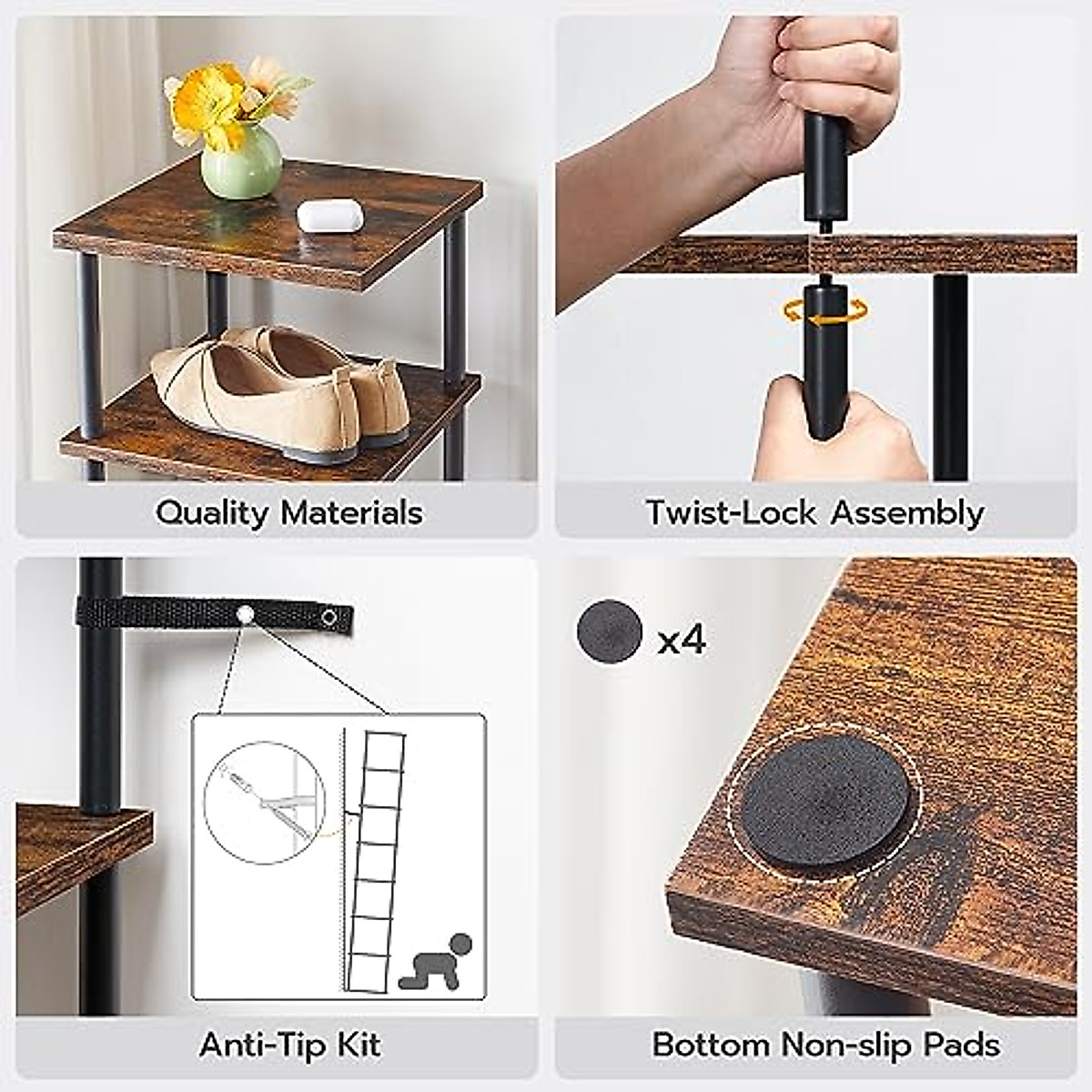 Quality Materials

Twist-Lock Assembly

x4

Anti-Tip Kit

Bottom Non-slip Pads