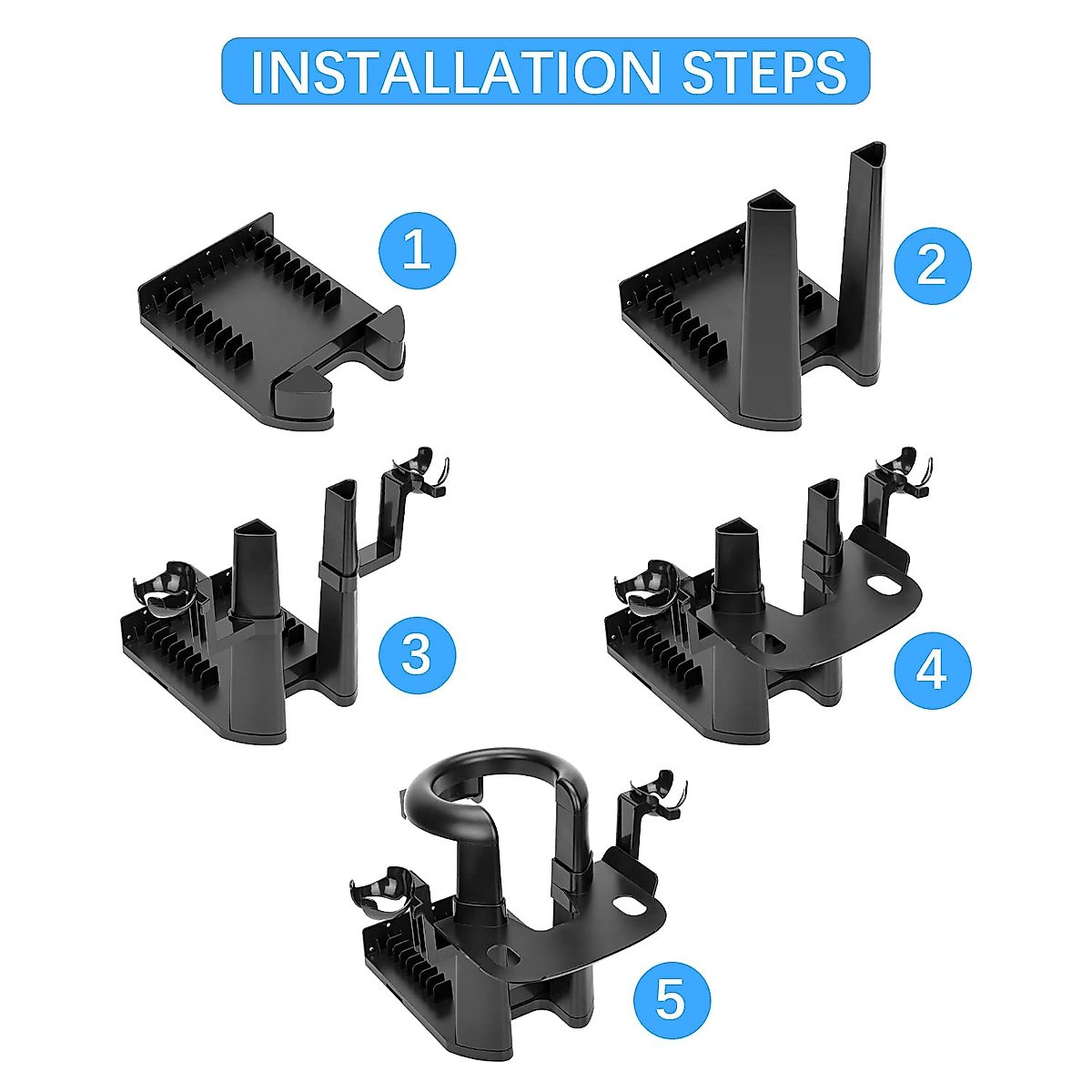 INSTALLATION STEPS

1

2

3

4

5