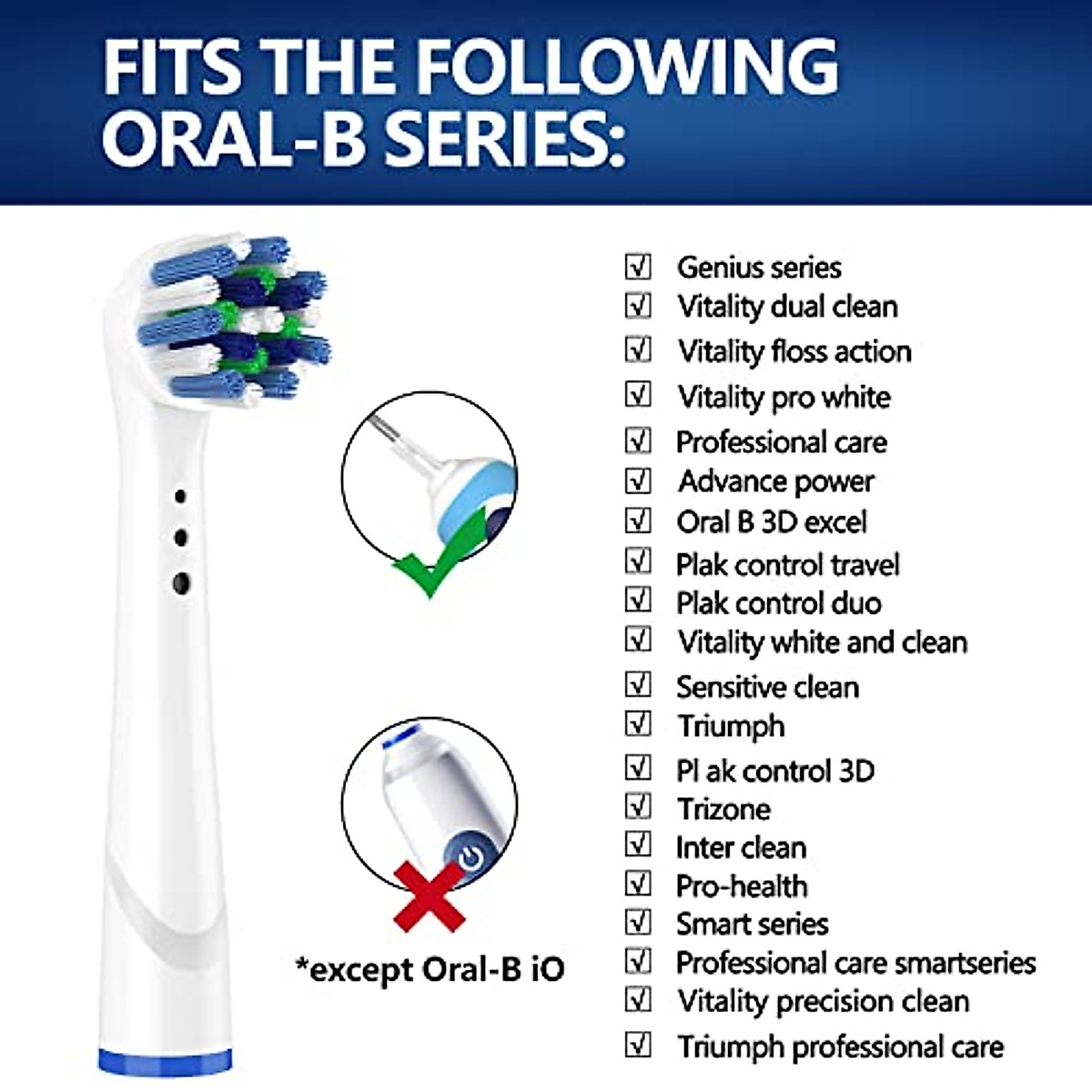 FITS THE FOLLOWING ORAL-B SERIES:

*except Oral-B iO

☑ Genius series
☑ Vitality dual clean
☑ Vitality floss action
☑ Vitality pro white
☑ Professional care
☑ Advance power
☑ Oral B 3D excel
☑ Plak control travel
☑ Plak control duo
☑ Vitality white and clean
☑ Sensitive clean
☑ Triumph
☑ Pl ak control 3D
☑ Trizone
☑ Inter clean
☑ Pro-health
☑ Smart series
☑ Professional care smartseries
☑ Vitality precision clean
☑ Triumph professional care