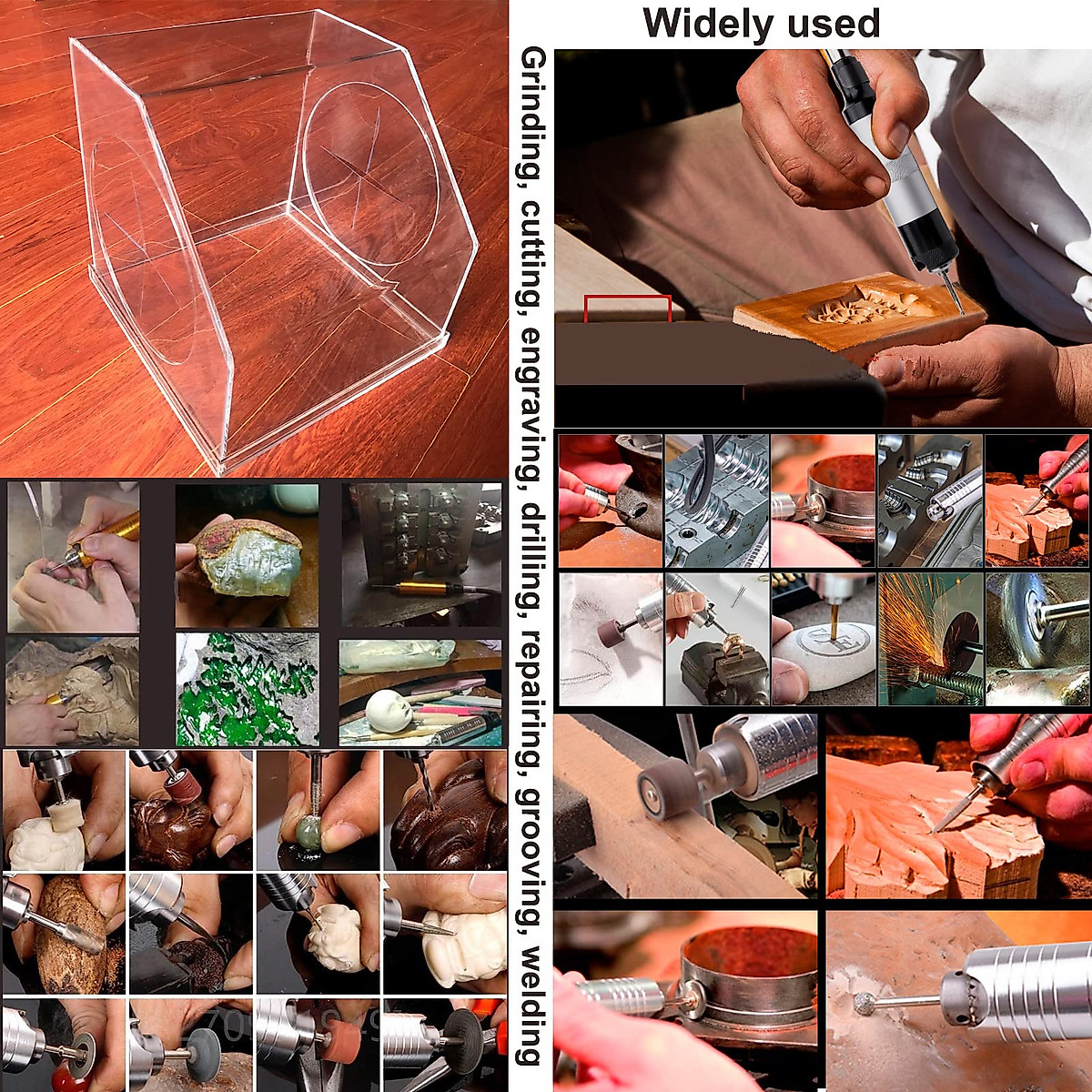 Widely used

Grinding, cutting, engraving, drilling, repairing, grooving, welding