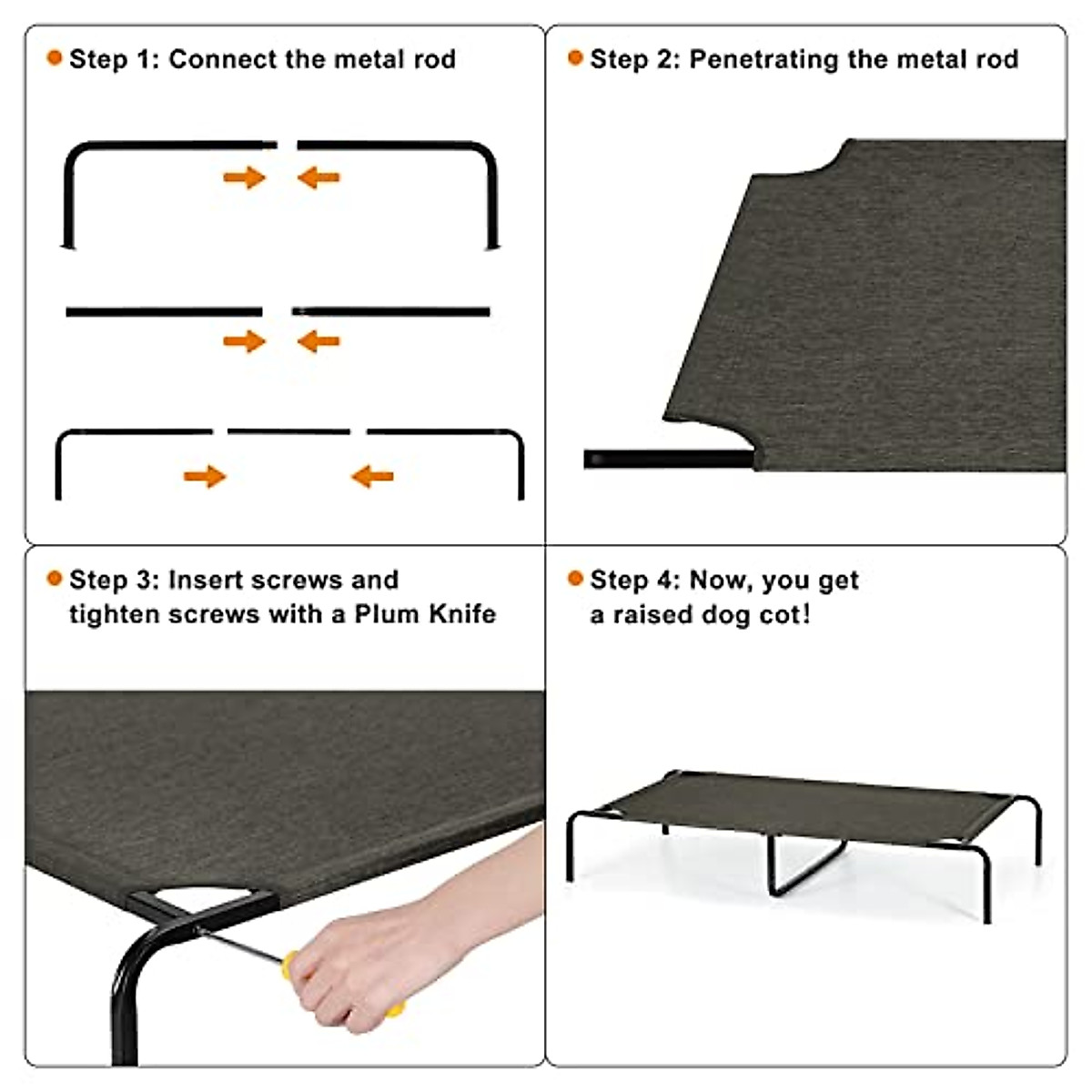 Step 1: Connect the metal rod

Step 2: Penetrating the metal rod

Step 3: Insert screws and tighten screws with a Plum Knife

Step 4: Now, you get a raised dog cot!