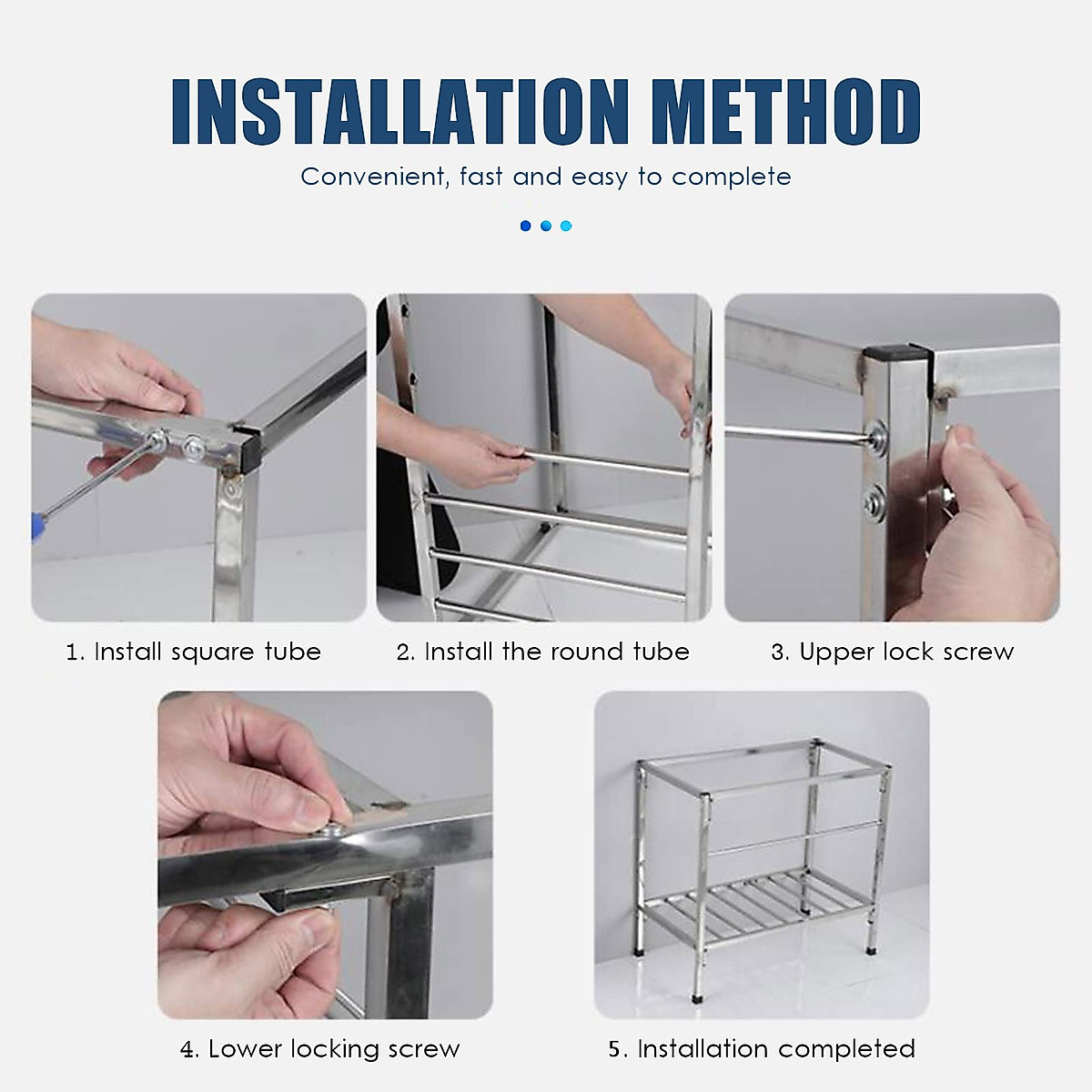 INSTALLATION METHOD

Convenient, fast and easy to complete

1. Install square tube

2. Install the round tube

3. Upper lock screw

4. Lower locking screw

5. Installation completed