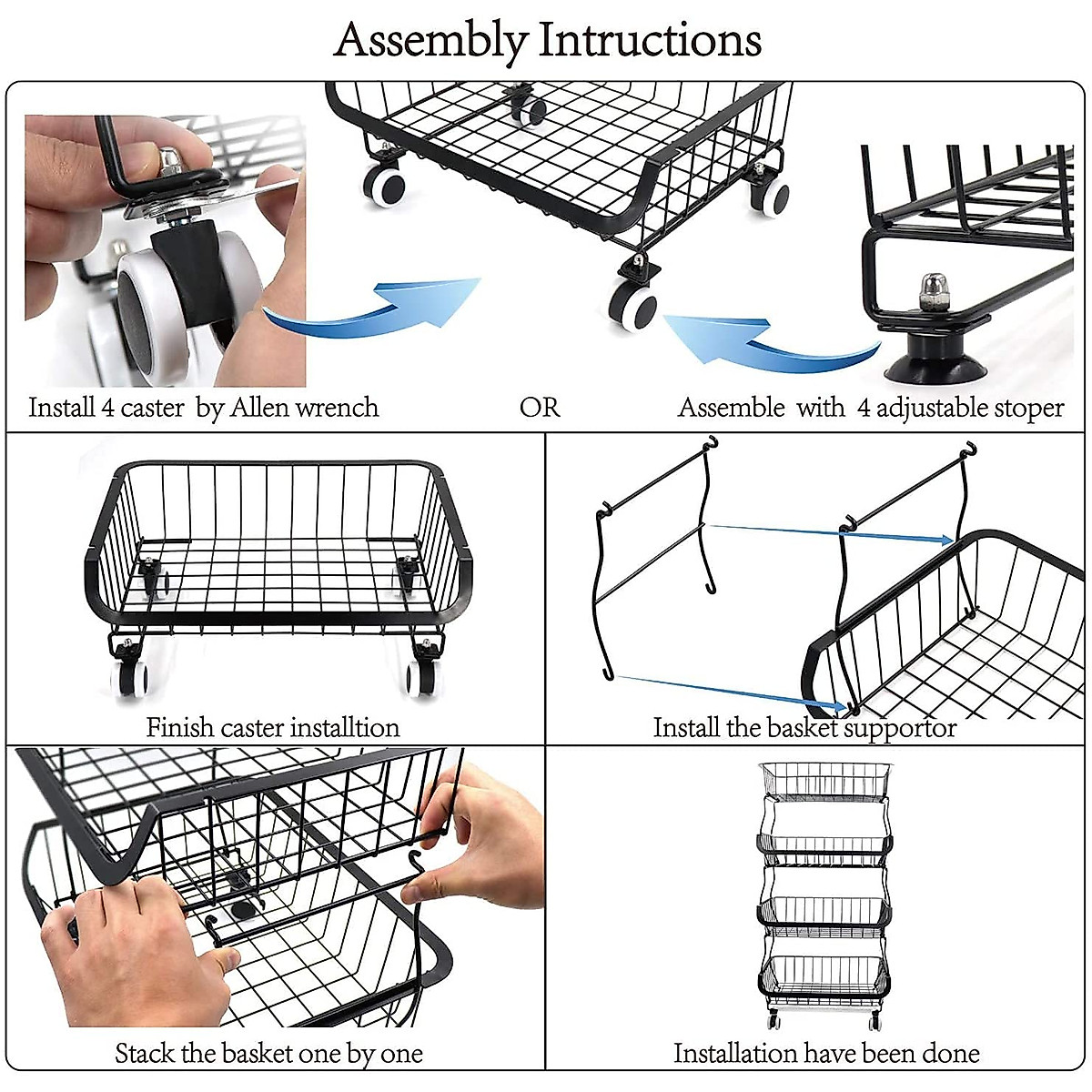 Assembly Intructions

Install 4 caster by Allen wrench

OR

Assemble with 4 adjustable stoper

Finish caster installtion

Install the basket supportor

Stack the basket one by one

Installation have been done