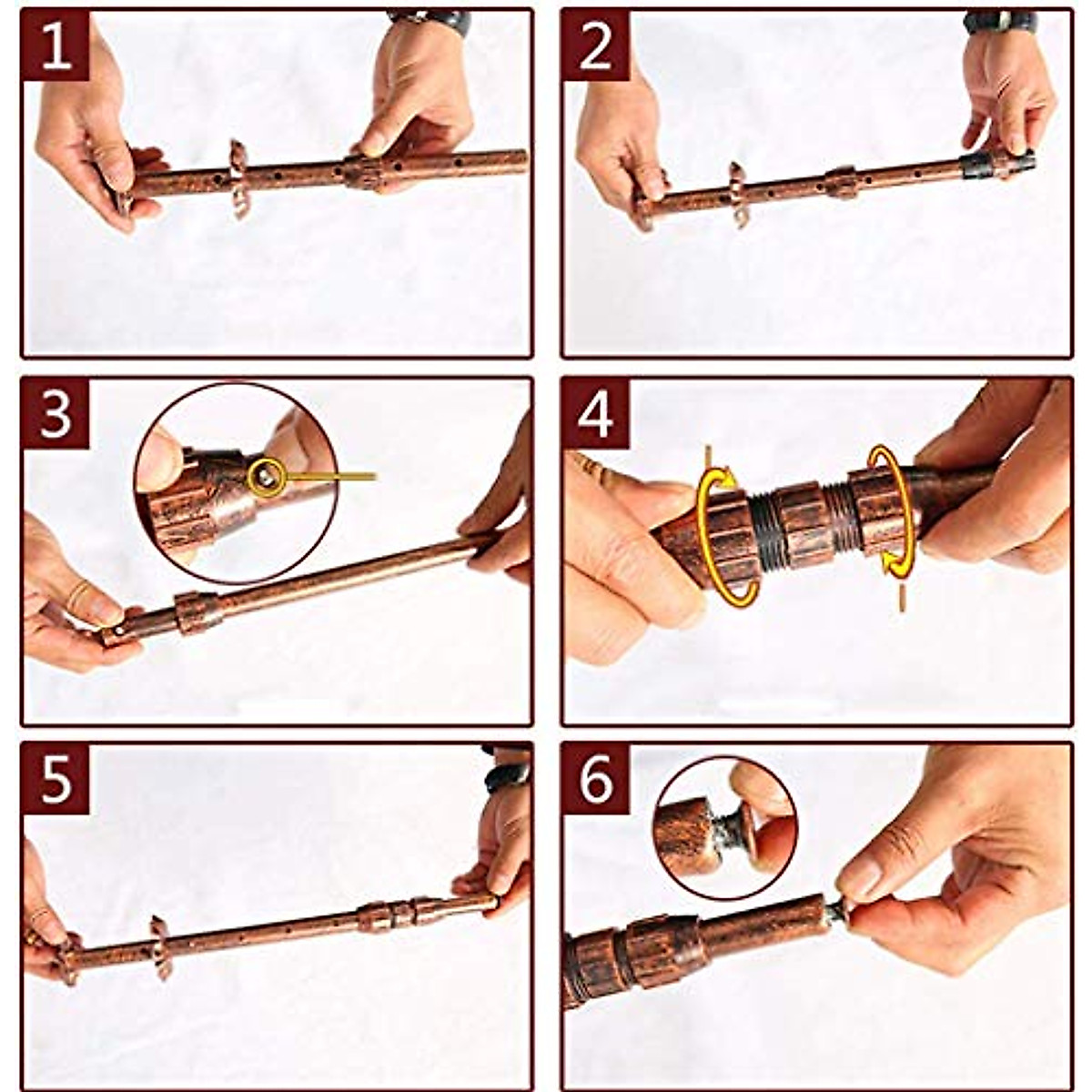 1
2
3
4
5
6