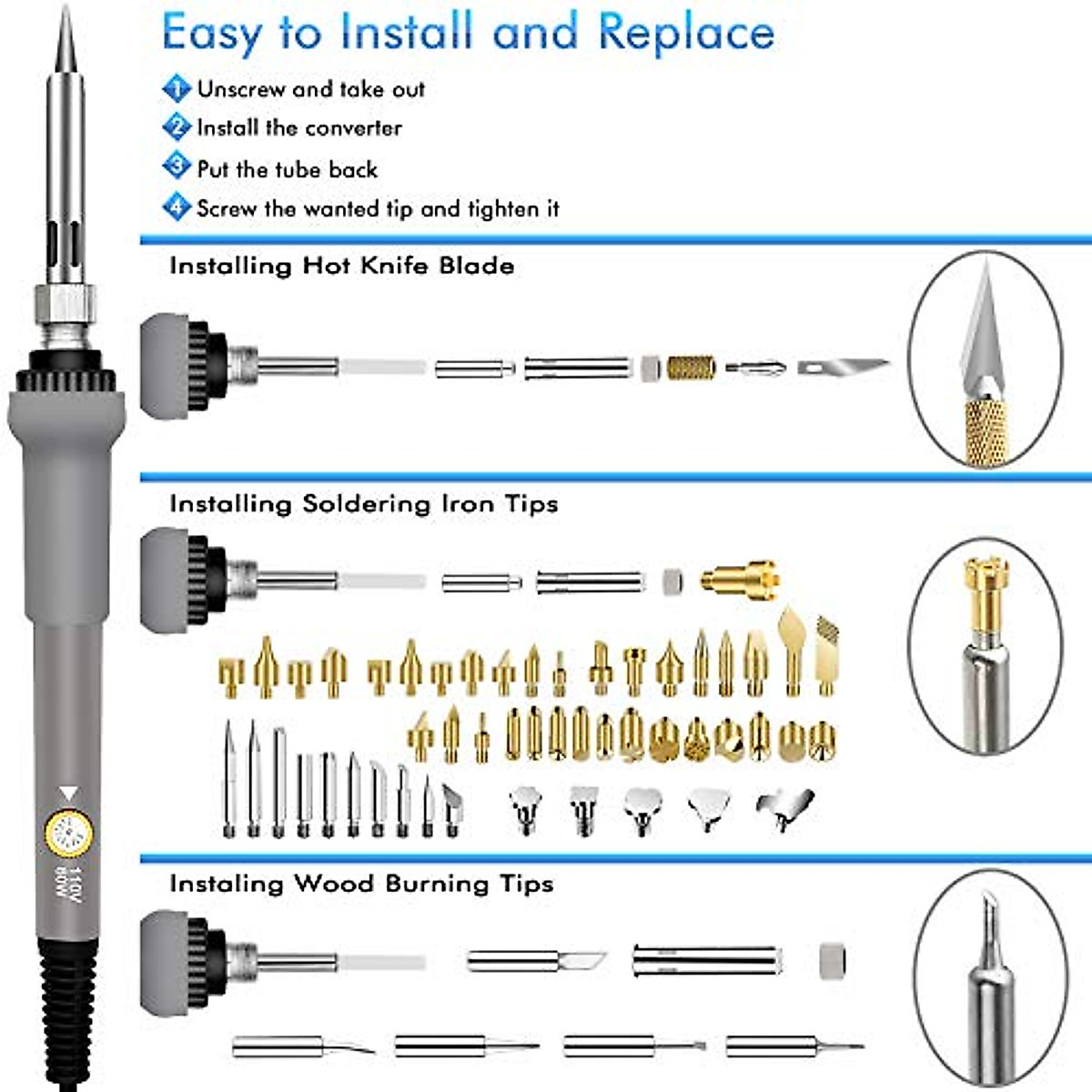 Easy to Install and Replace

1 Unscrew and take out
2 Install the converter
3 Put the tube back
4 Screw the wanted tip and tighten it

Installing Hot Knife Blade

Installing Soldering Iron Tips

Instaling Wood Burning Tips

110V
60W