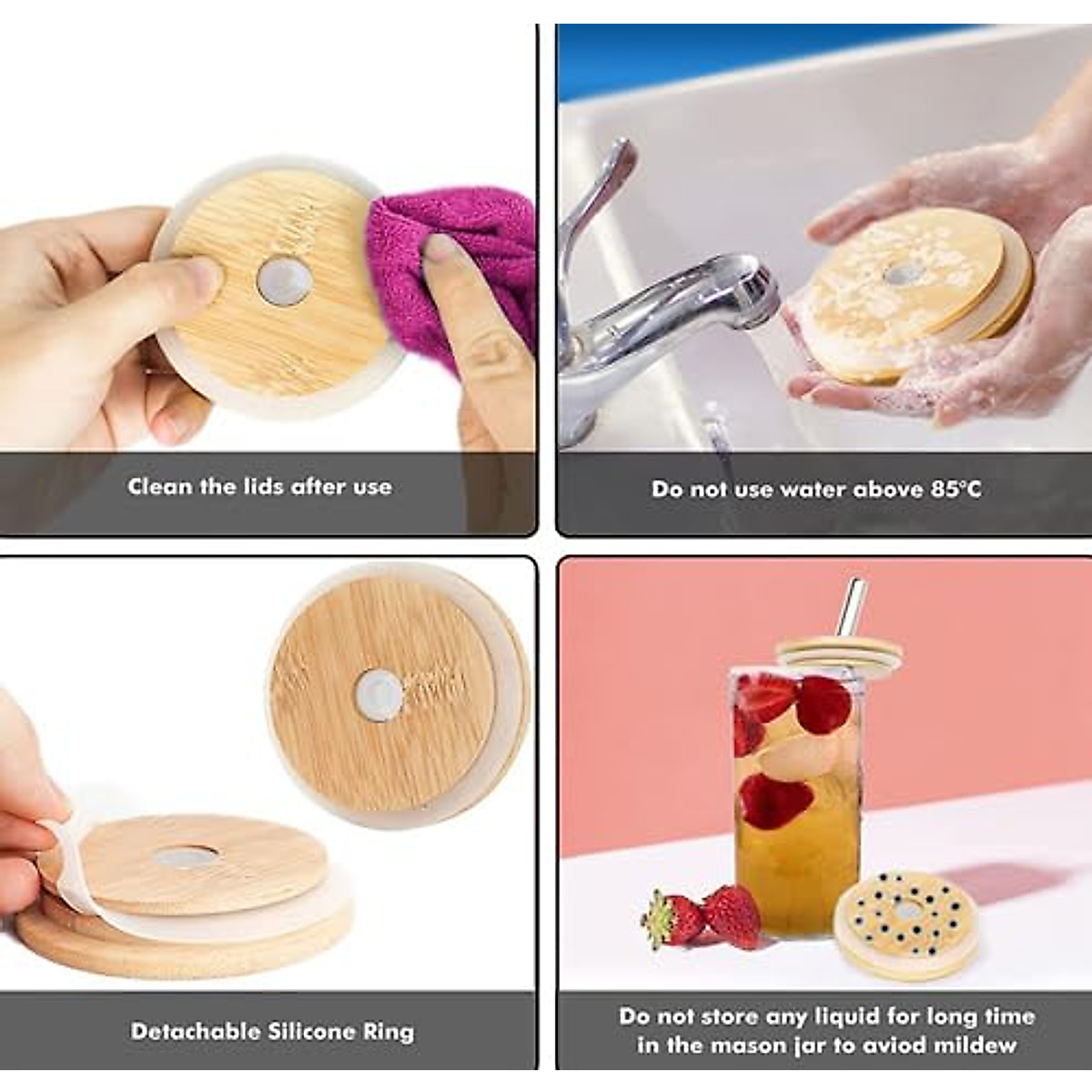 Clean the lids after use

Do not use water above 85°C

Detachable Silicone Ring

Do not store any liquid for long time in the mason jar to aviod mildew