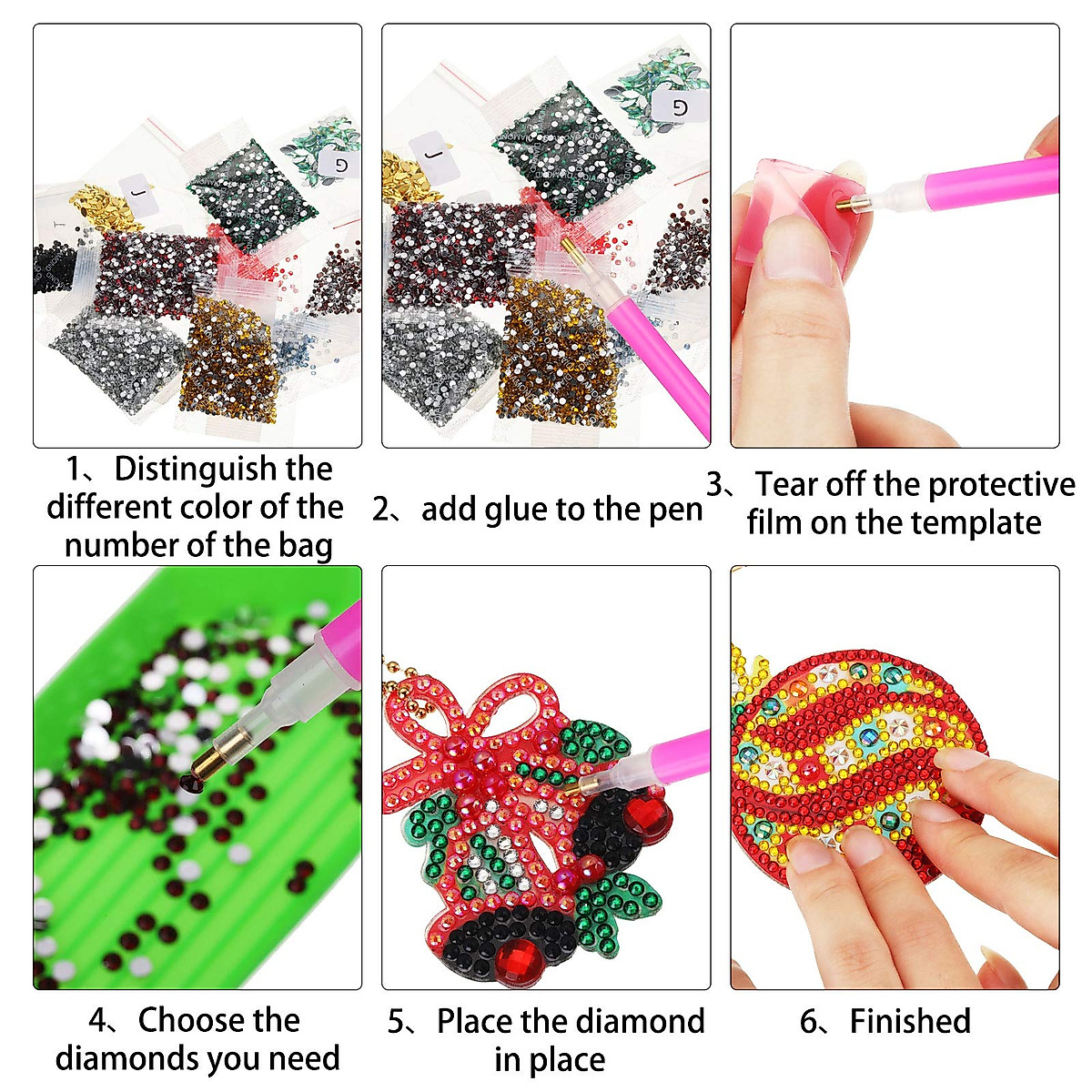 J

G

J

G

1、Distinguish the different color of the number of the bag

2、add glue to the pen

3、Tear off the protective film on the template

4、Choose the diamonds you need

5、Place the diamond in place

6、Finished