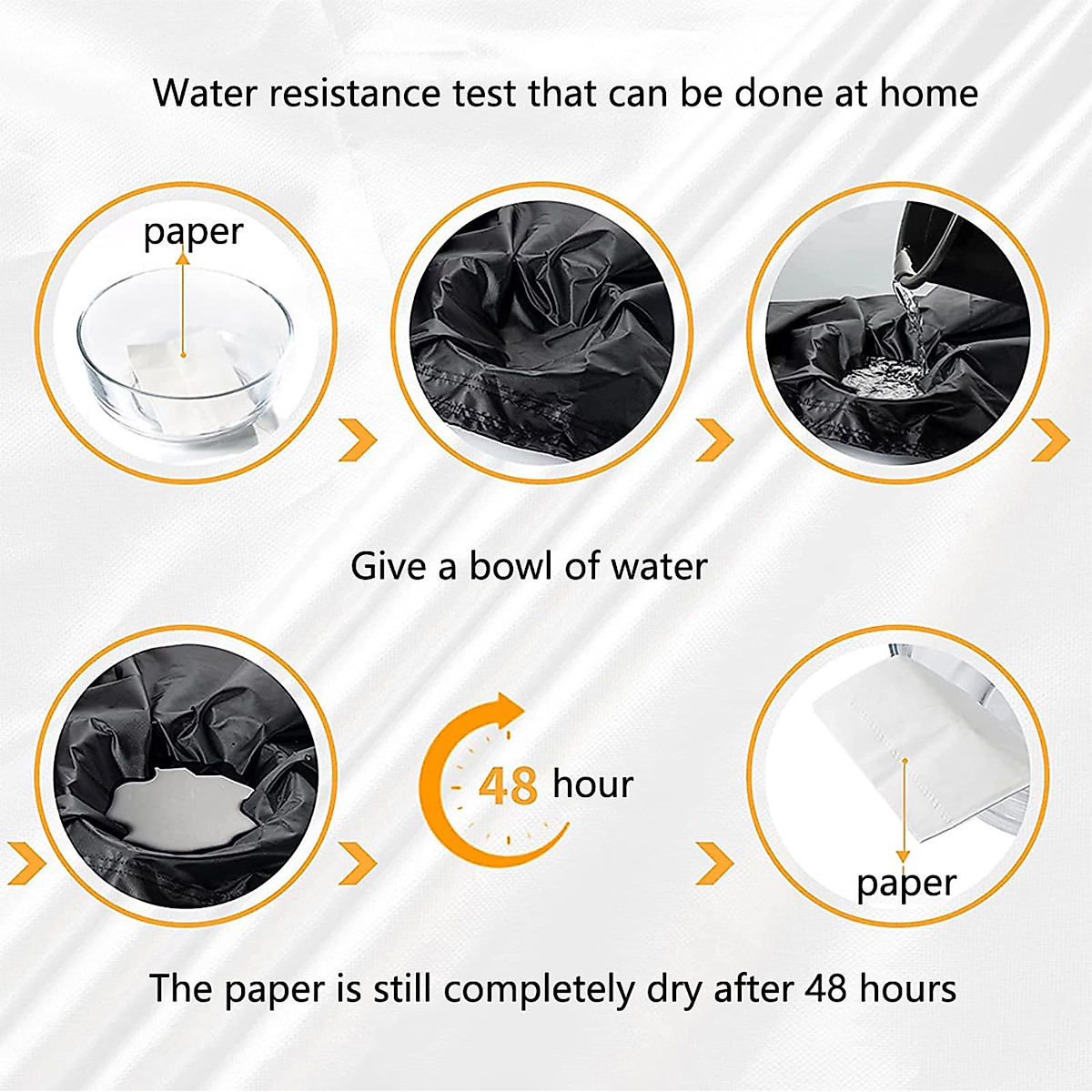 Water resistance test that can be done at home

paper

Give a bowl of water

48 hour

paper

The paper is still completely dry after 48 hours