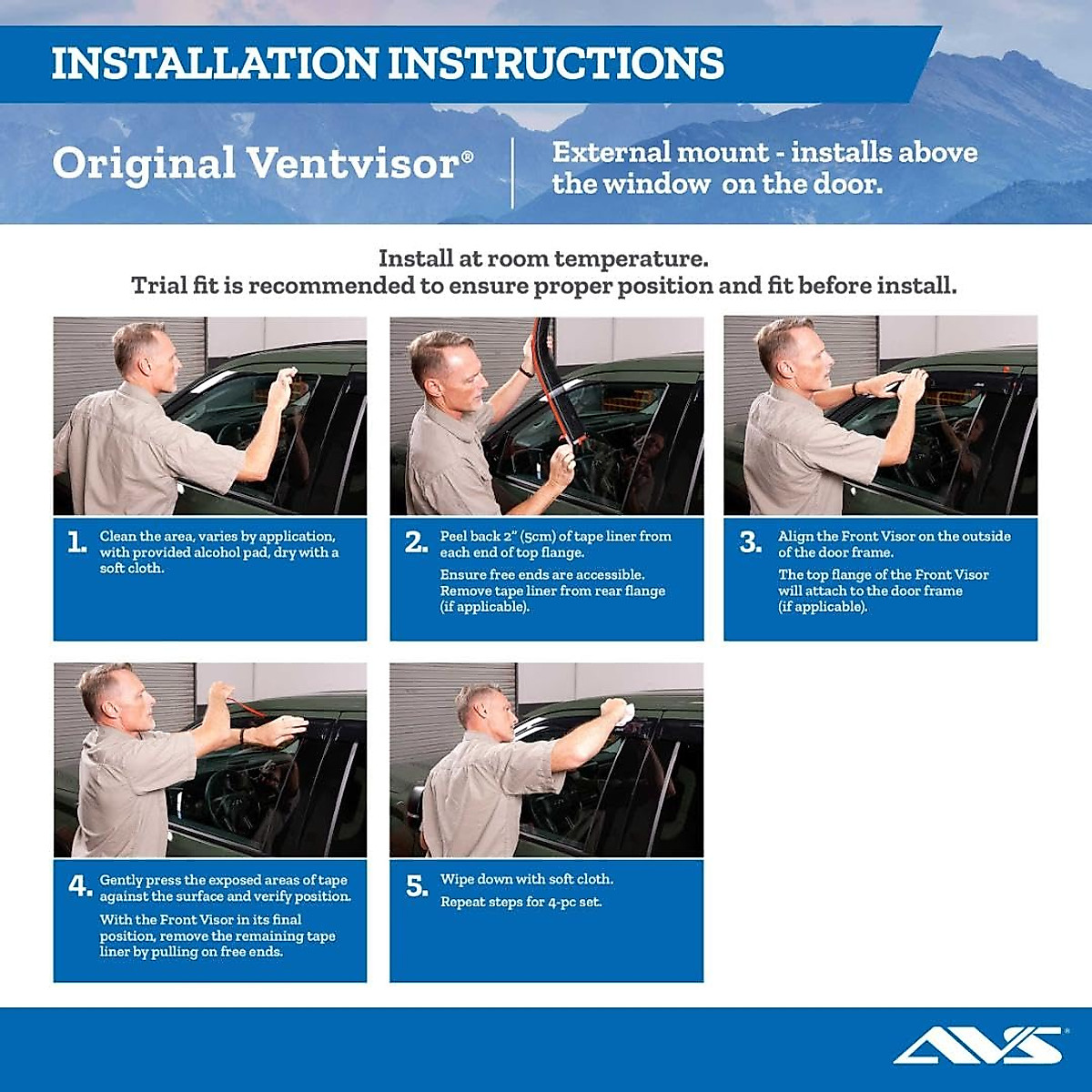 INSTALLATION INSTRUCTIONS

Original Ventvisor®

External mount - installs above the window on the door.

Install at room temperature.
Trial fit is recommended to ensure proper position and fit before install.

1. Clean the area, varies by application, with provided alcohol pad, dry with a soft cloth.

2. Peel back 2" (5cm) of tape liner from each end of top flange.

Ensure free ends are accessible. Remove tape liner from rear flange (if applicable).

3. Align the Front Visor on the outside of the door frame.

The top flange of the Front Visor will attach to the door frame (if applicable).

4. Gently press the exposed areas of tape against the surface and verify position.

With the Front Visor in its final position, remove the remaining tape liner by pulling on free ends.

5. Wipe down with soft cloth.

Repeat steps for 4-pc set.

AVS®