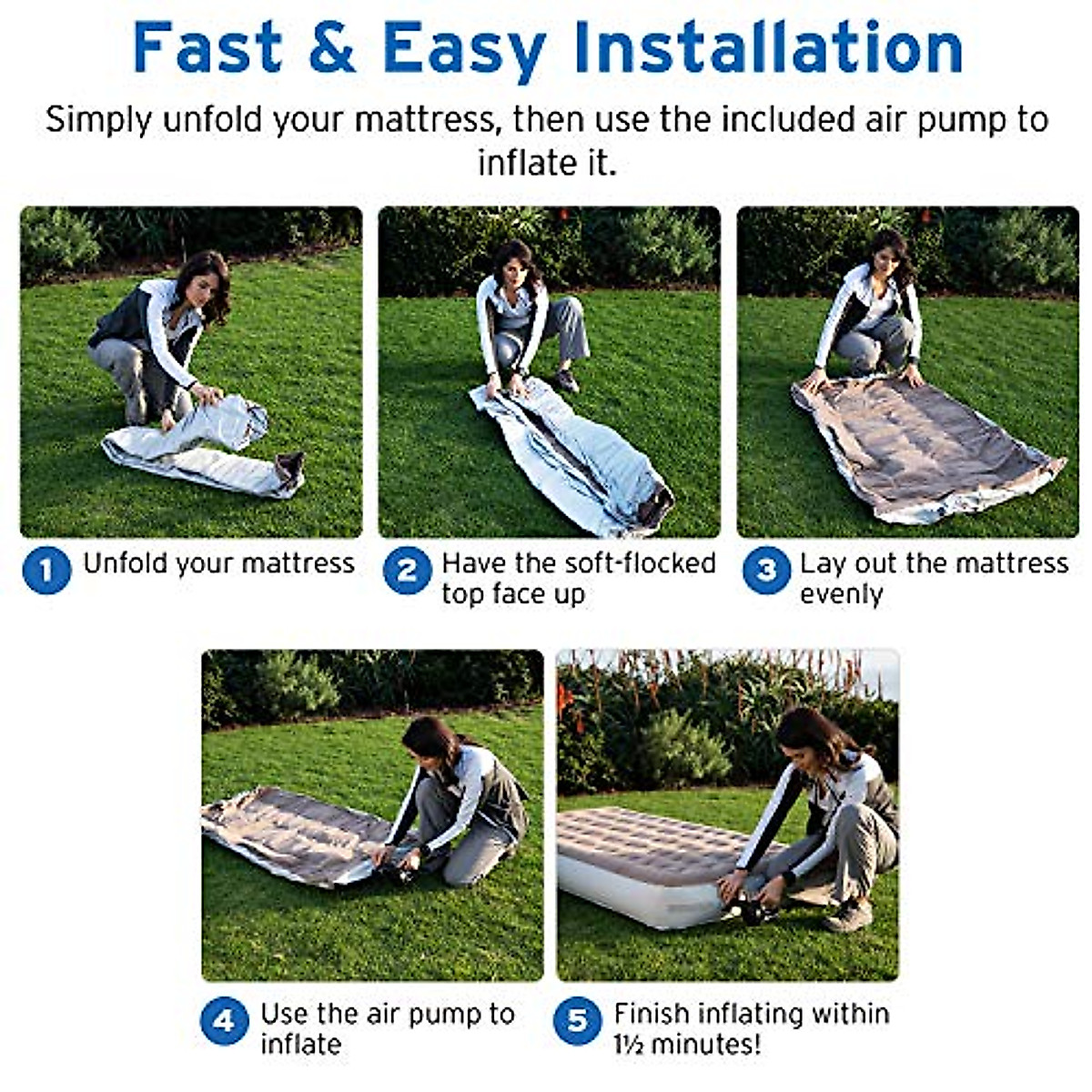 Fast & Easy Installation

Simply unfold your mattress, then use the included air pump to inflate it.

1 Unfold your mattress

2 Have the soft-flocked top face up

3 Lay out the mattress evenly

4 Use the air pump to inflate

5 Finish inflating within 1½ minutes!