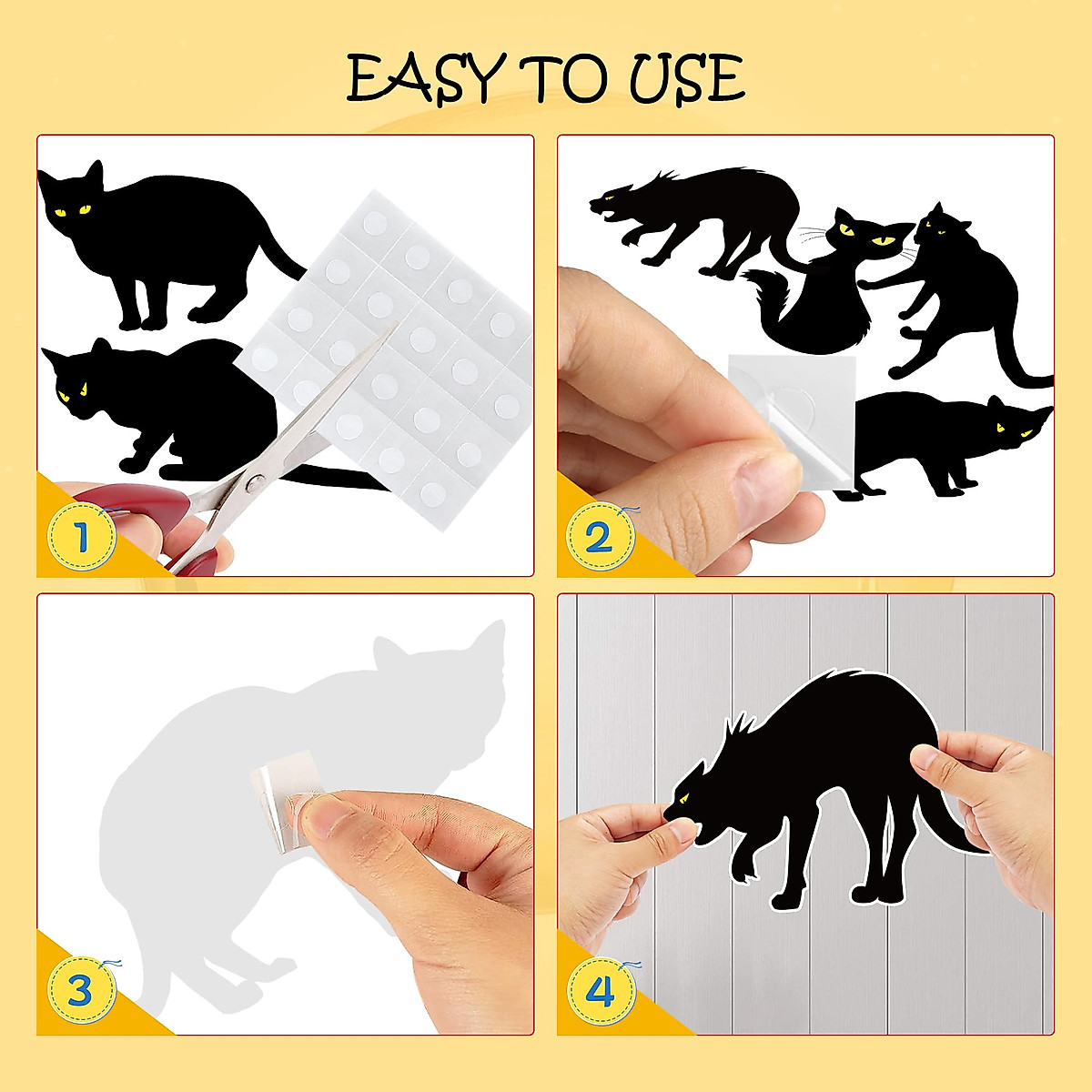 EASY TO USE

1

2

3

4