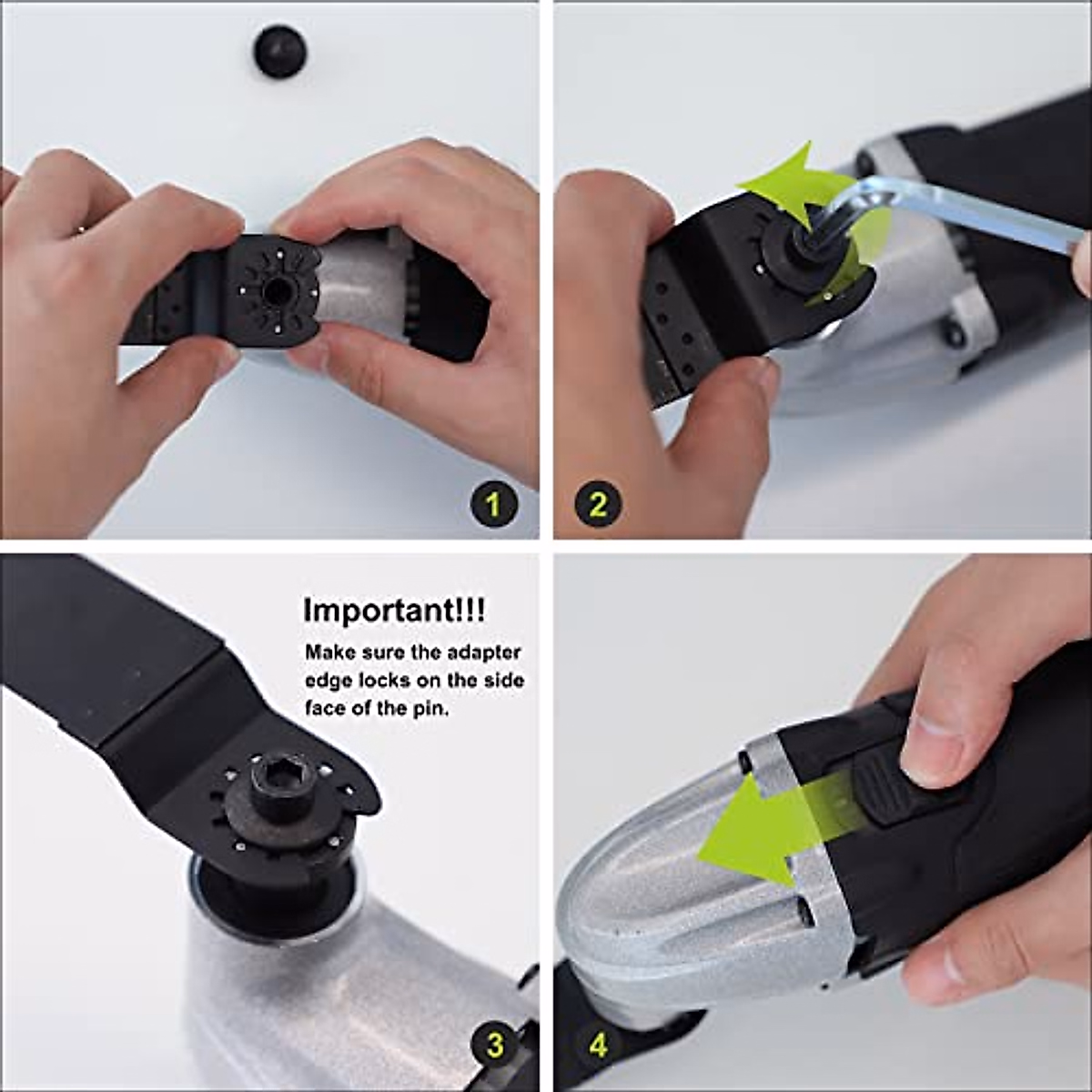 1

2

Important!!!

Make sure the adapter edge locks on the side face of the pin.

3

4