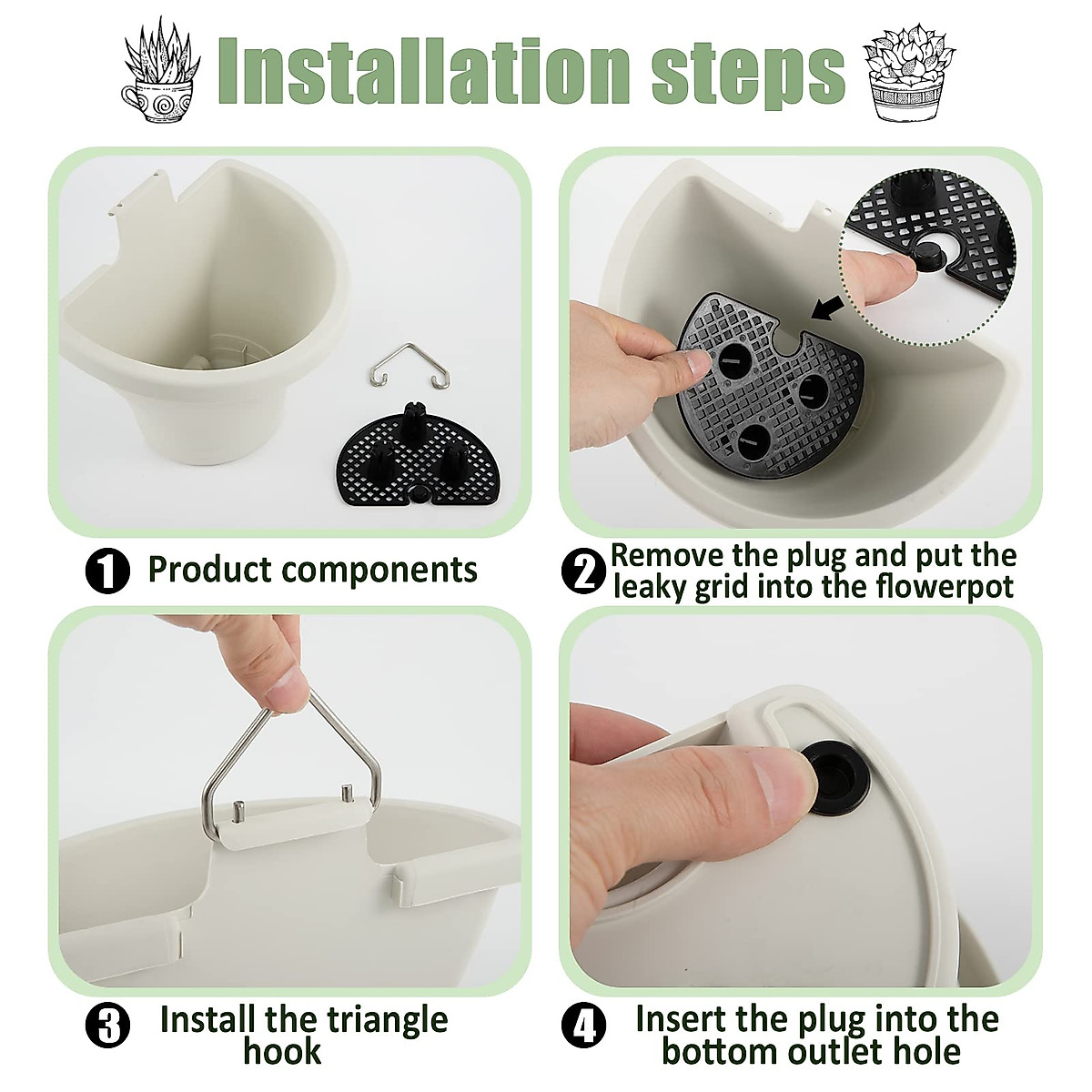 Installation steps

1 Product components

2 Remove the plug and put the leaky grid into the flowerpot

3 Install the triangle hook

4 Insert the plug into the bottom outlet hole