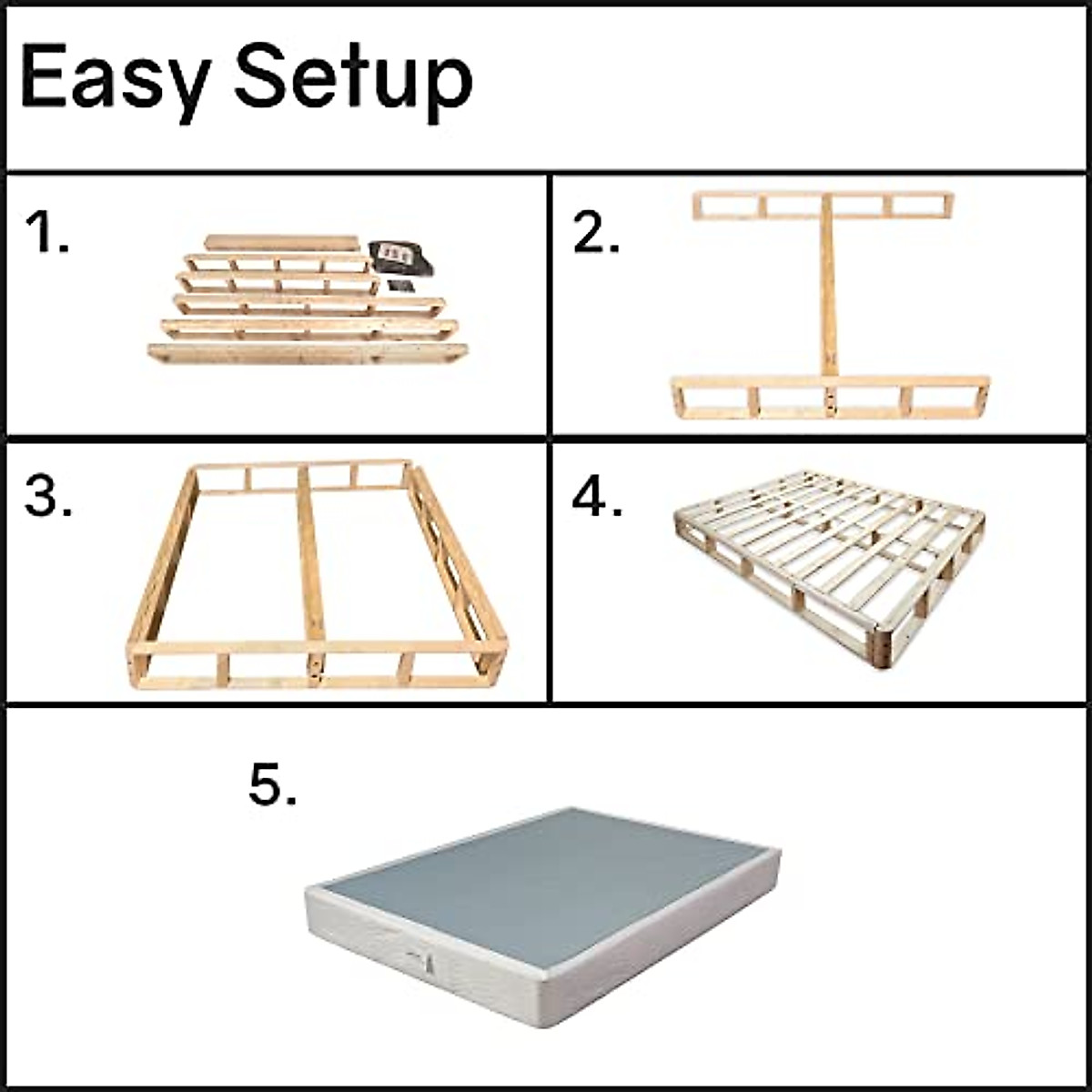 Easy Setup

1.

2.

3.

4.

5.