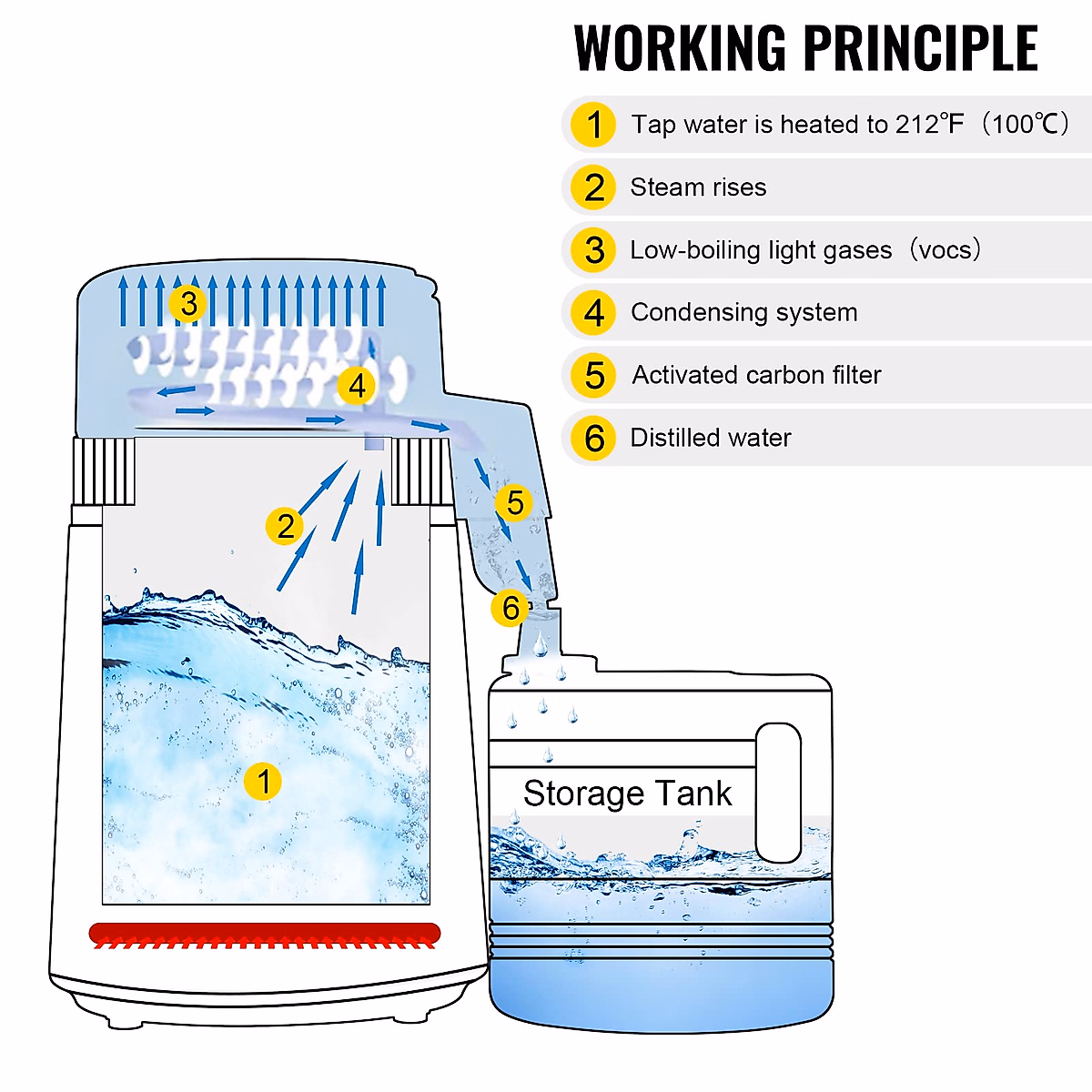 WORKING PRINCIPLE

1 Tap water is heated to 212℉（100℃）

2 Steam rises

3 Low-boiling light gases（vocs）

4 Condensing system

5 Activated carbon filter

6 Distilled water

3

4

2

5

6

1

Storage Tank