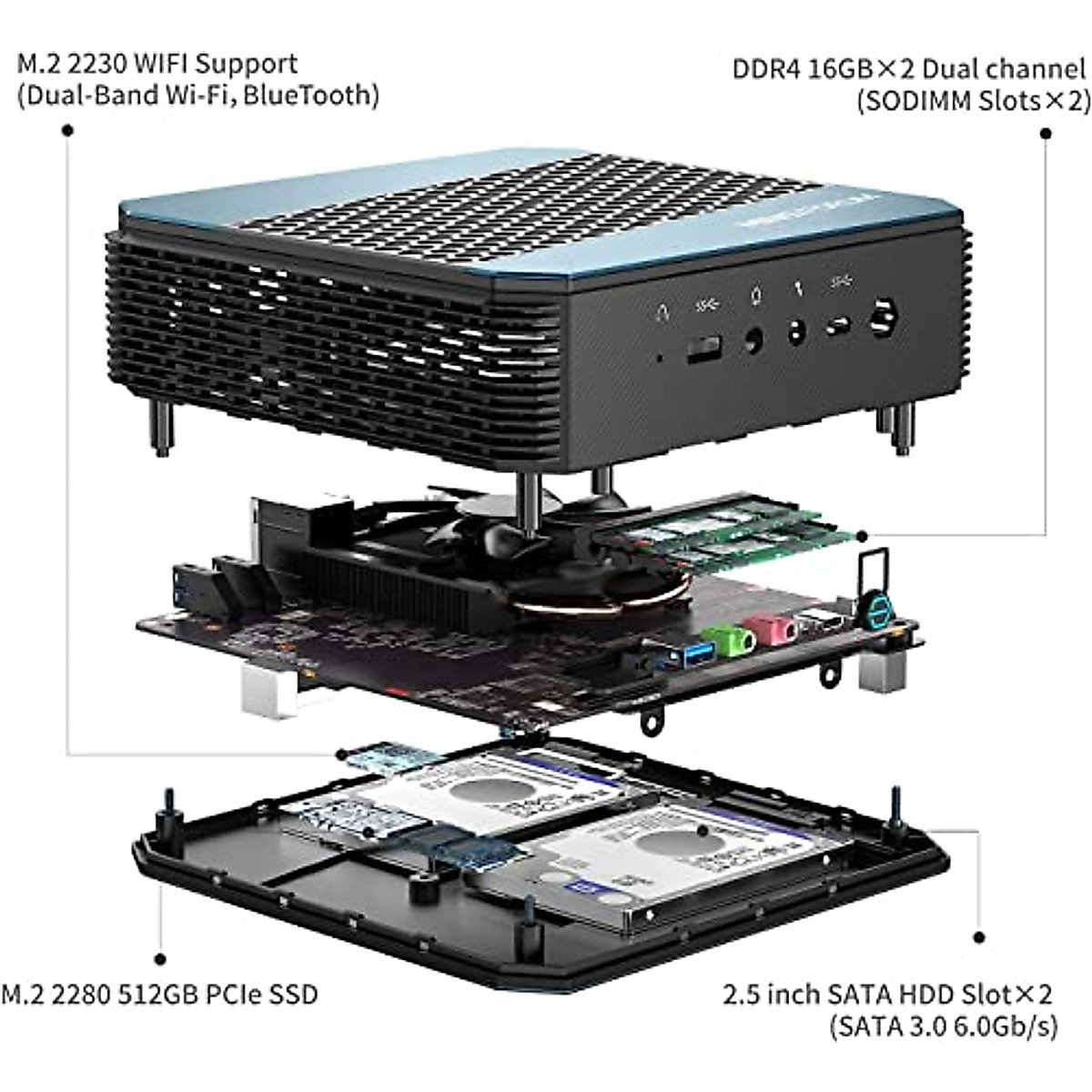 M.2 2230 WIFI Support
(Dual-Band Wi-Fi, BlueTooth)

DDR4 16GB×2 Dual channel
(SODIMM Slots×2)

M.2 2280 512GB PCIe SSD

2.5 inch SATA HDD Slot×2
(SATA 3.0 6.0Gb/s)