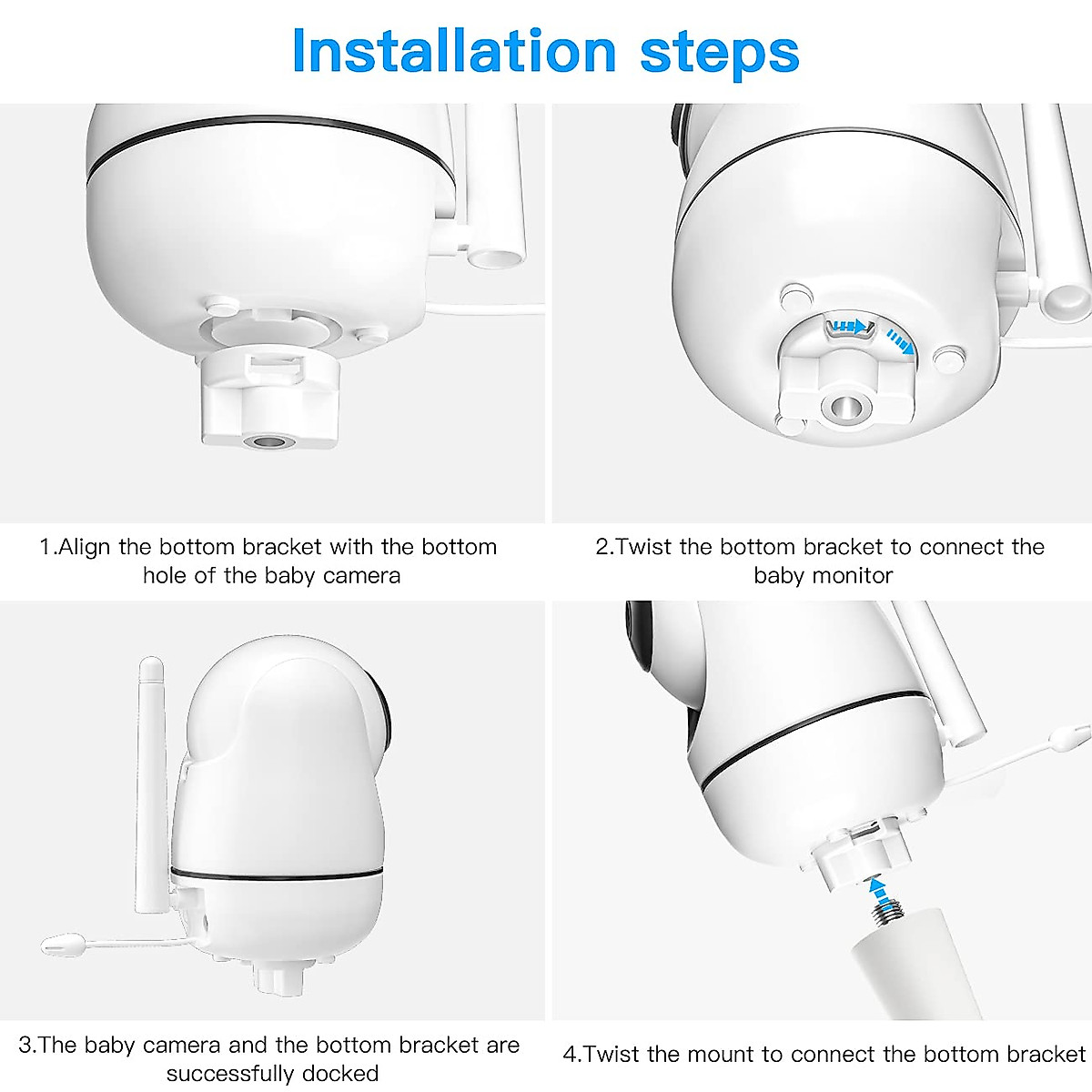 Installation steps

1.Align the bottom bracket with the bottom hole of the baby camera

2.Twist the bottom bracket to connect the baby monitor

3.The baby camera and the bottom bracket are successfully docked

4.Twist the mount to connect the bottom bracket