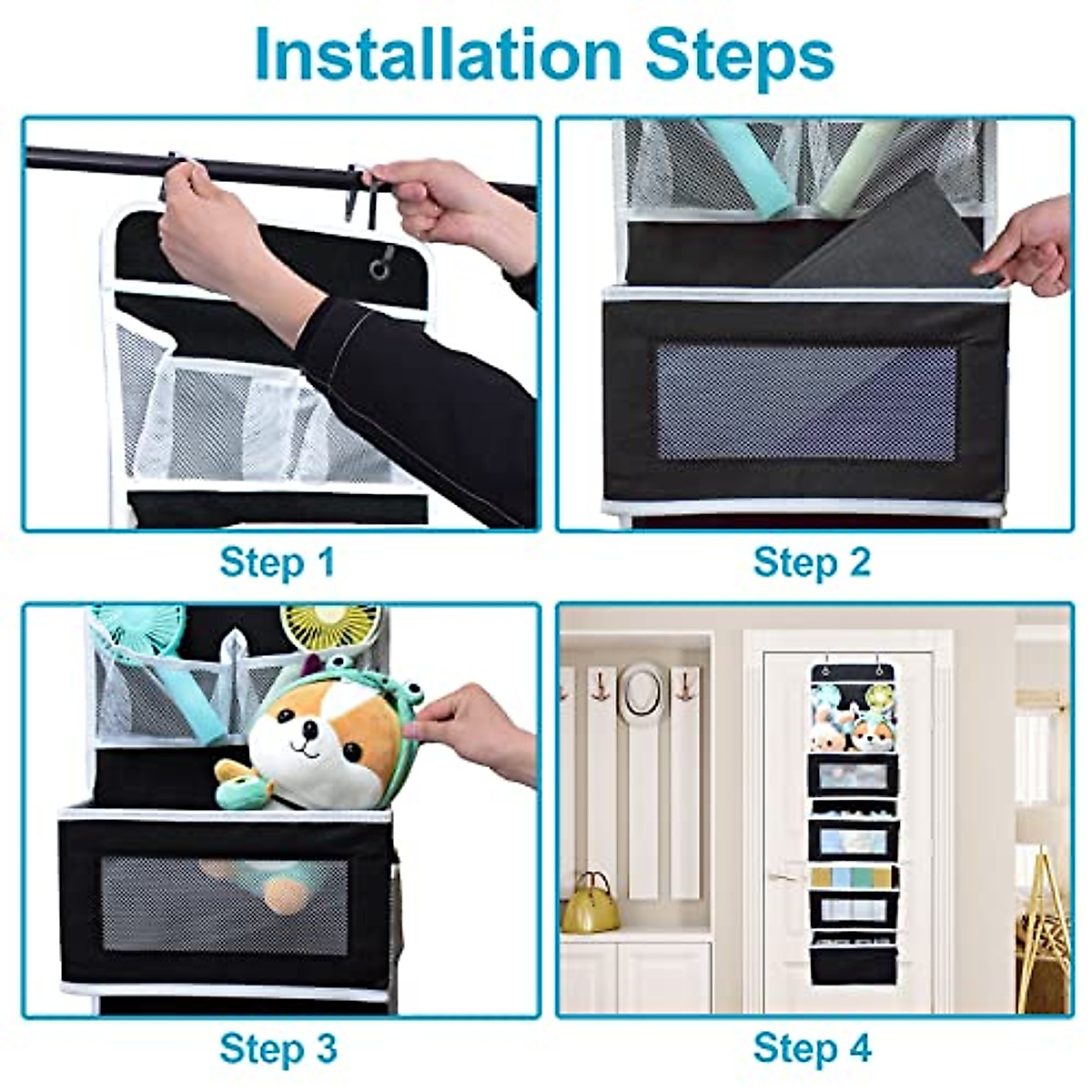 Installation Steps

Step 1

Step 2

Step 3

Step 4