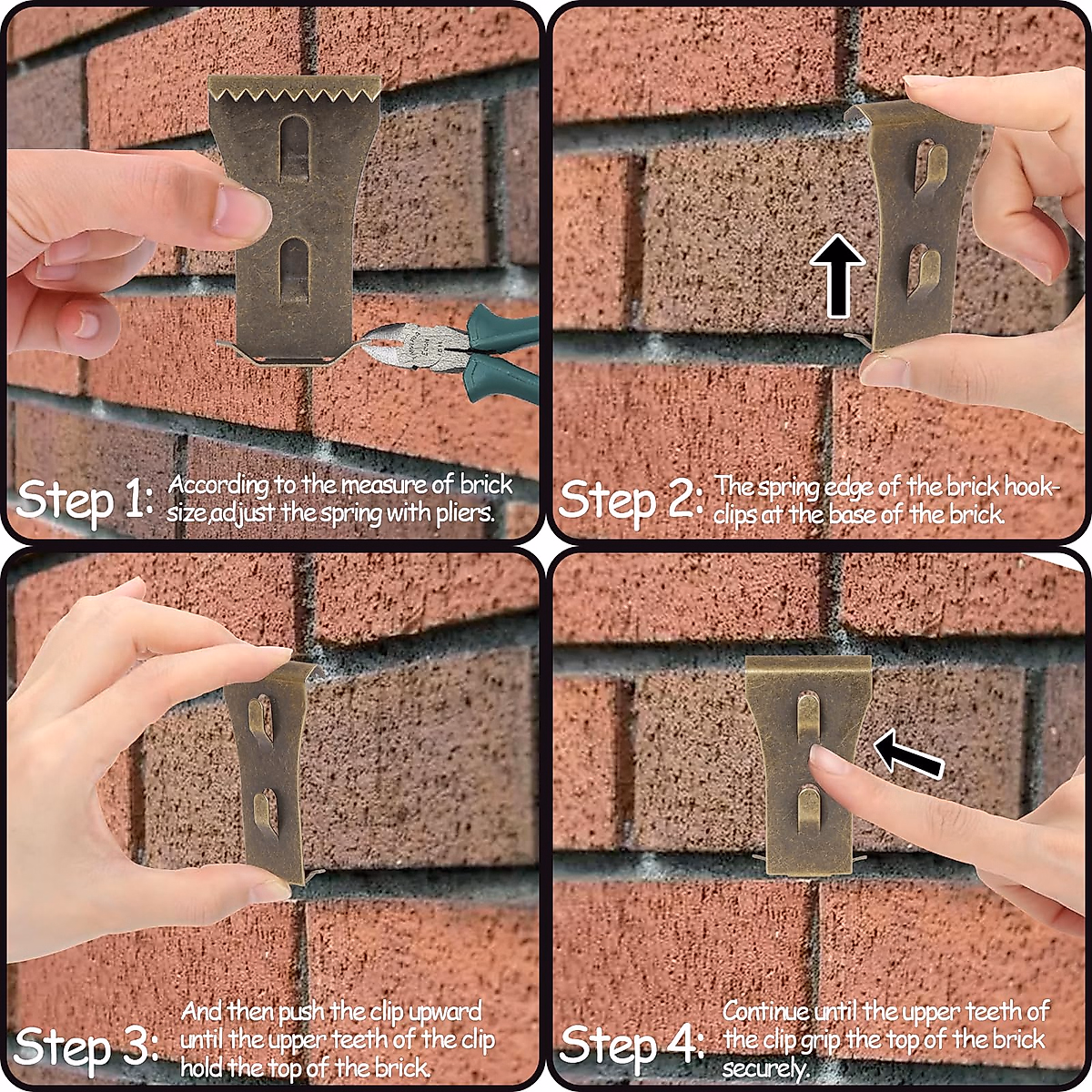 Step 1: According to the measure of brick size,adjust the spring with pliers.

Step 2: The spring edge of the brick hook-clips at the base of the brick.

Step 3: And then push the clip upward until the upper teeth of the clip hold the top of the brick.

Step 4: Continue until the upper teeth of the clip grip the top of the brick securely.