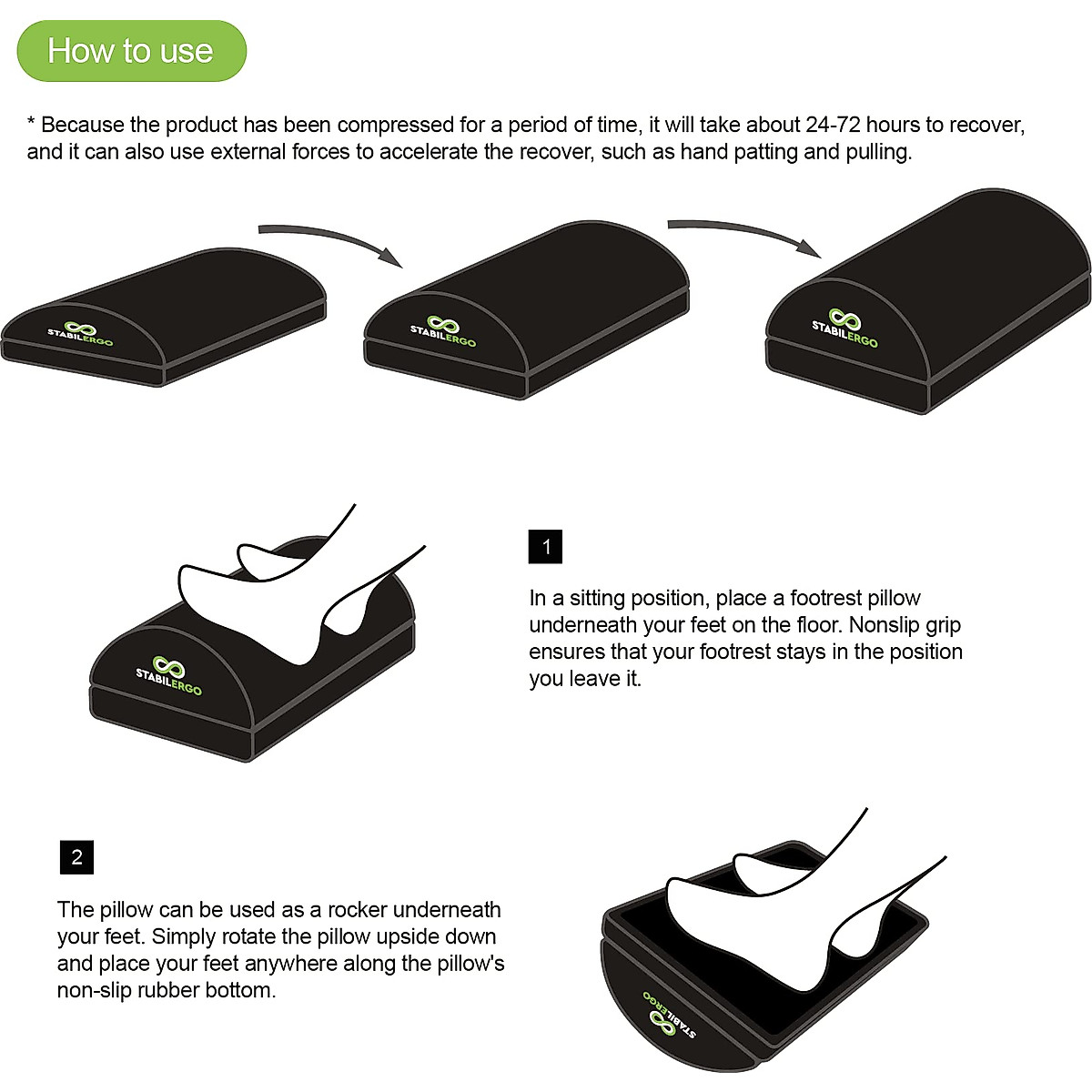 How to use

* Because the product has been compressed for a period of time, it will take about 24-72 hours to recover, and it can also use external forces to accelerate the recover, such as hand patting and pulling.

STABILERGO

STABILERGO

STABILERGO

STABILERGO

1

In a sitting position, place a footrest pillow underneath your feet on the floor. Nonslip grip ensures that your footrest stays in the position you leave it.

2

The pillow can be used as a rocker underneath your feet. Simply rotate the pillow upside down and place your feet anywhere along the pillow's non-slip rubber bottom.

STABILERGO