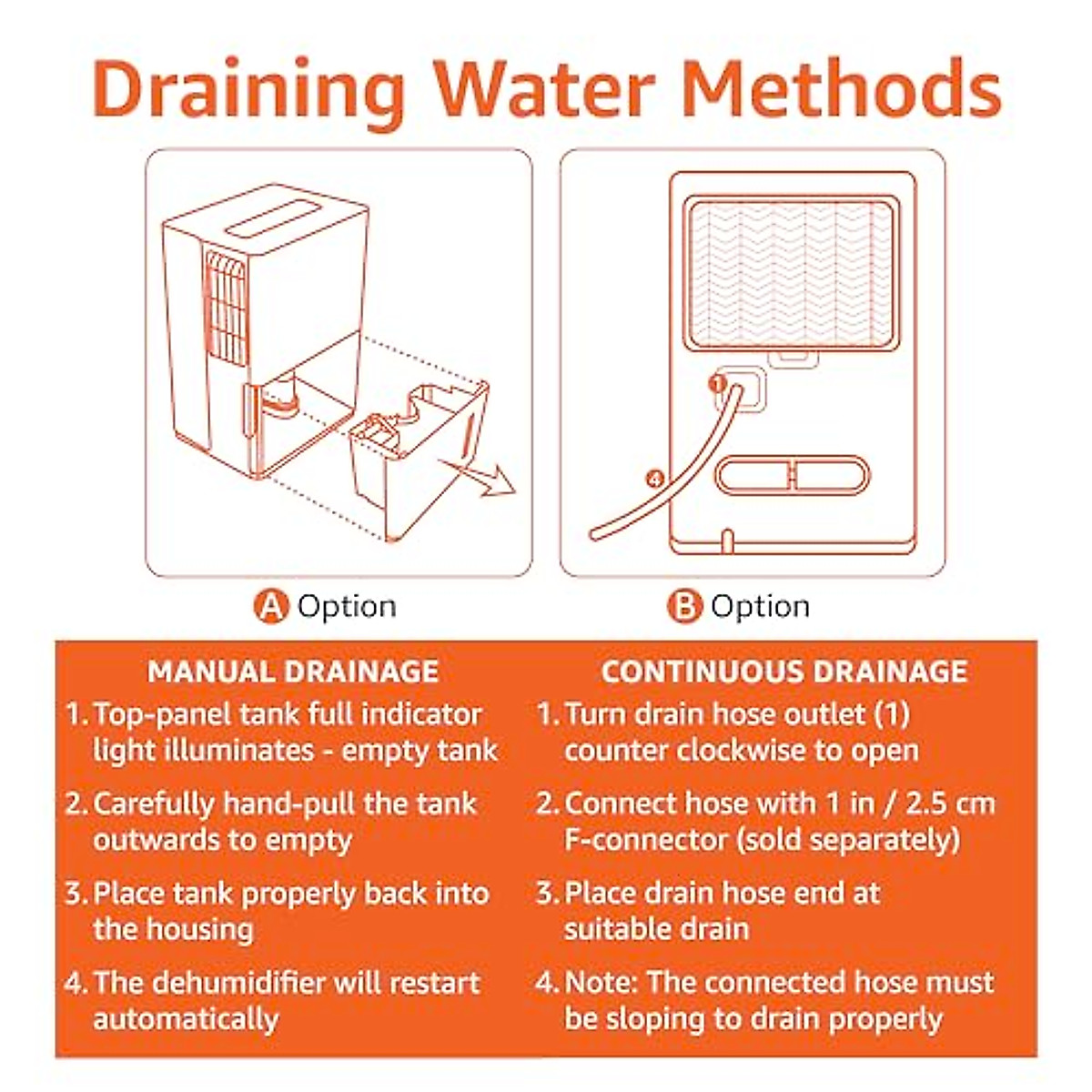 Draining Water Methods

1

4

A Option

B Option

MANUAL DRAINAGE

1. Top-panel tank full indicator light illuminates - empty tank

2. Carefully hand-pull the tank outwards to empty

3. Place tank properly back into the housing

4. The dehumidifier will restart automatically

CONTINUOUS DRAINAGE

1. Turn drain hose outlet (1) counter clockwise to open

2. Connect hose with 1 in / 2.5 cm F-connector (sold separately)

3. Place drain hose end at suitable drain

4. Note: The connected hose must be sloping to drain properly