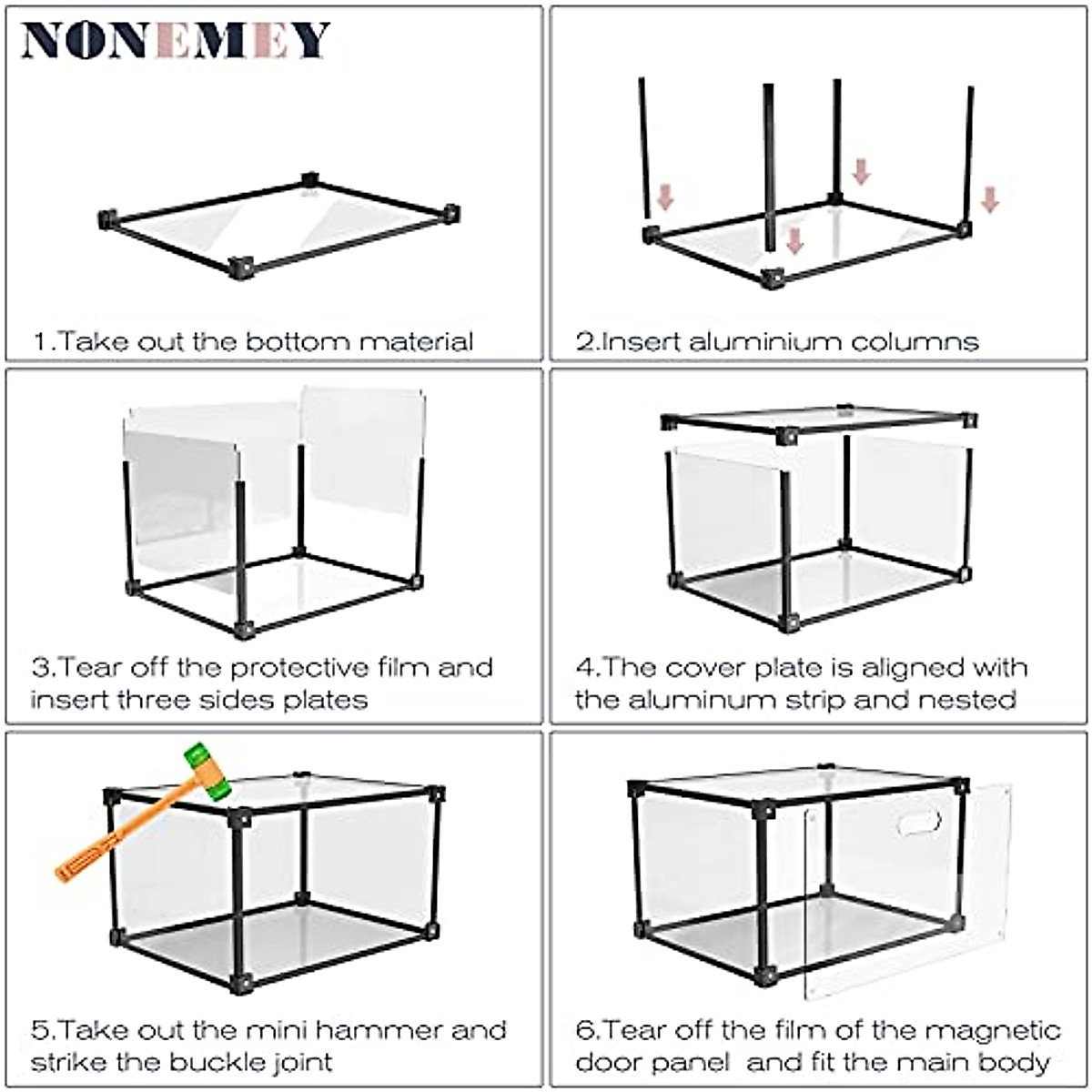 NONEMEY

1.Take out the bottom material

2.Insert aluminium columns

3.Tear off the protective film and insert three sides plates

4.The cover plate is aligned with the aluminum strip and nested

5.Take out the mini hammer and strike the buckle joint

6.Tear off the film of the magnetic door panel and fit the main body