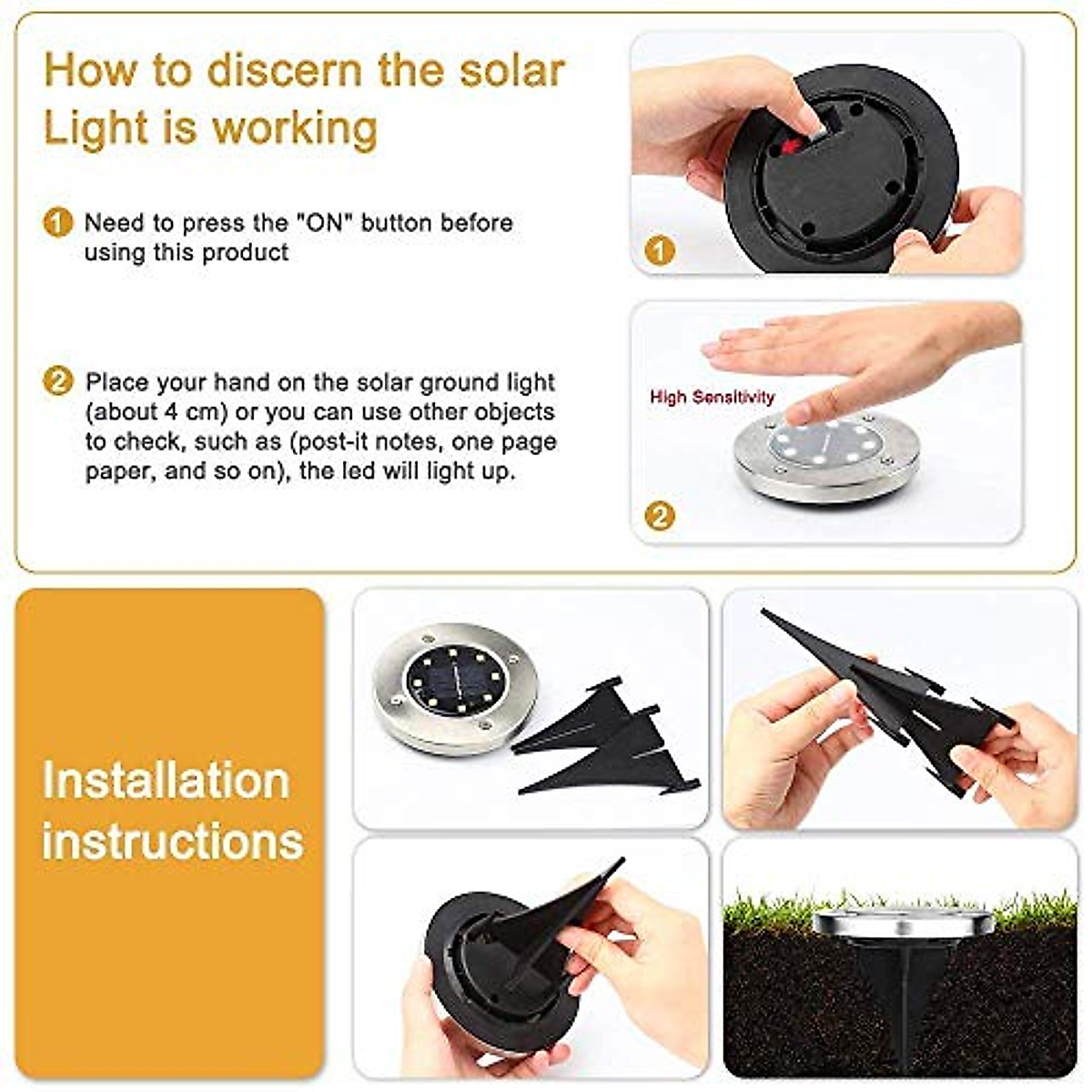 How to discern the solar Light is working

1 Need to press the "ON" button before using this product

2 Place your hand on the solar ground light (about 4 cm) or you can use other objects to check, such as (post-it notes, one page paper, and so on), the led will light up.

1

High Sensitivity

2

Installation instructions